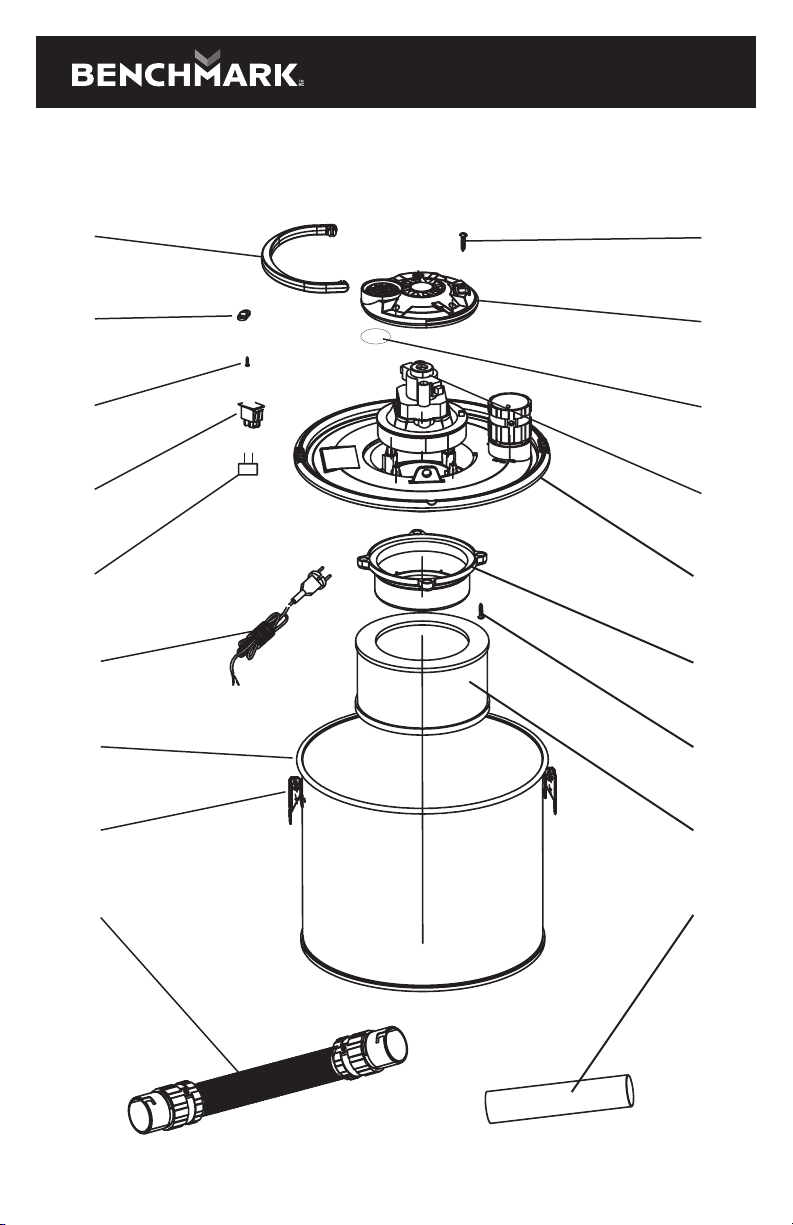 BENCHMARK