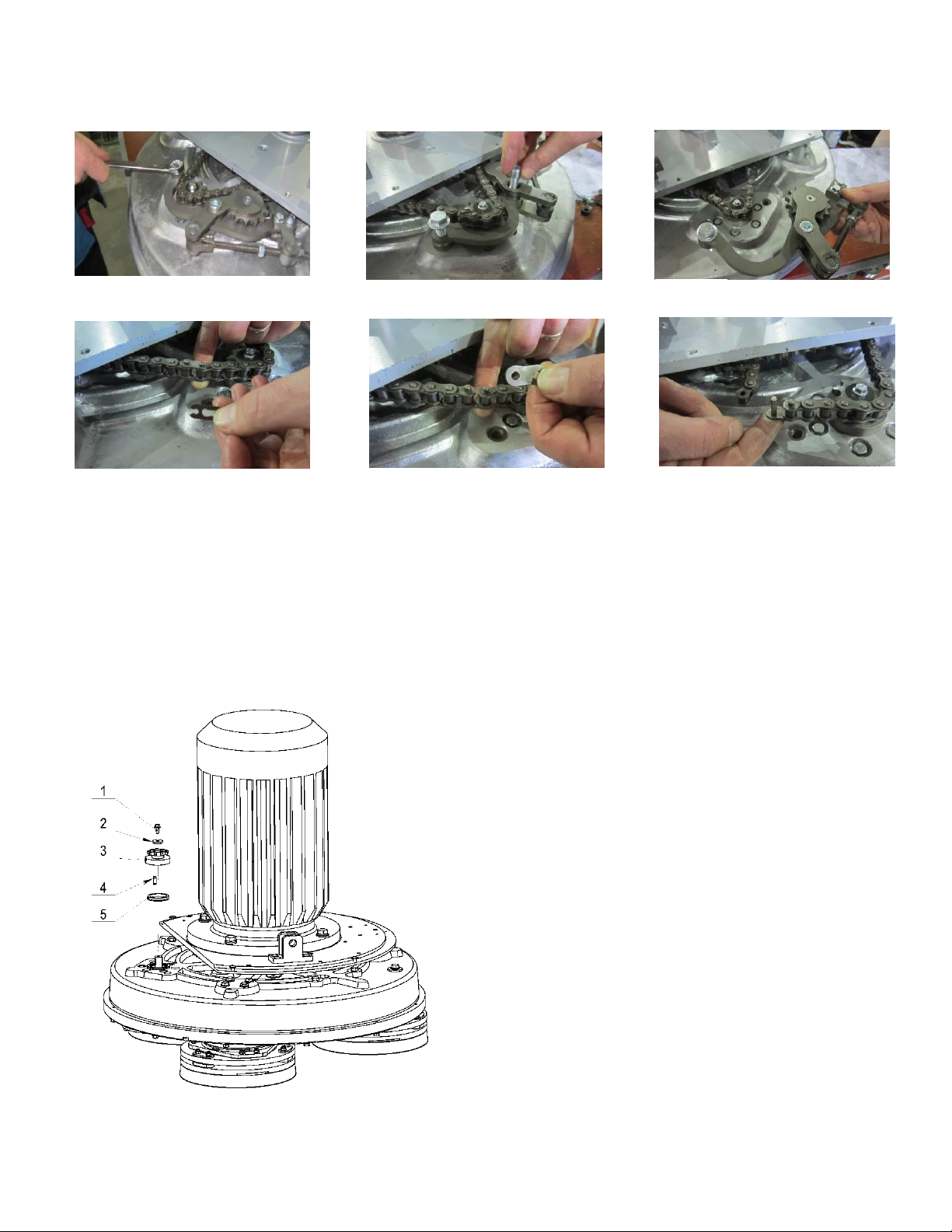 1
2
3
4
5