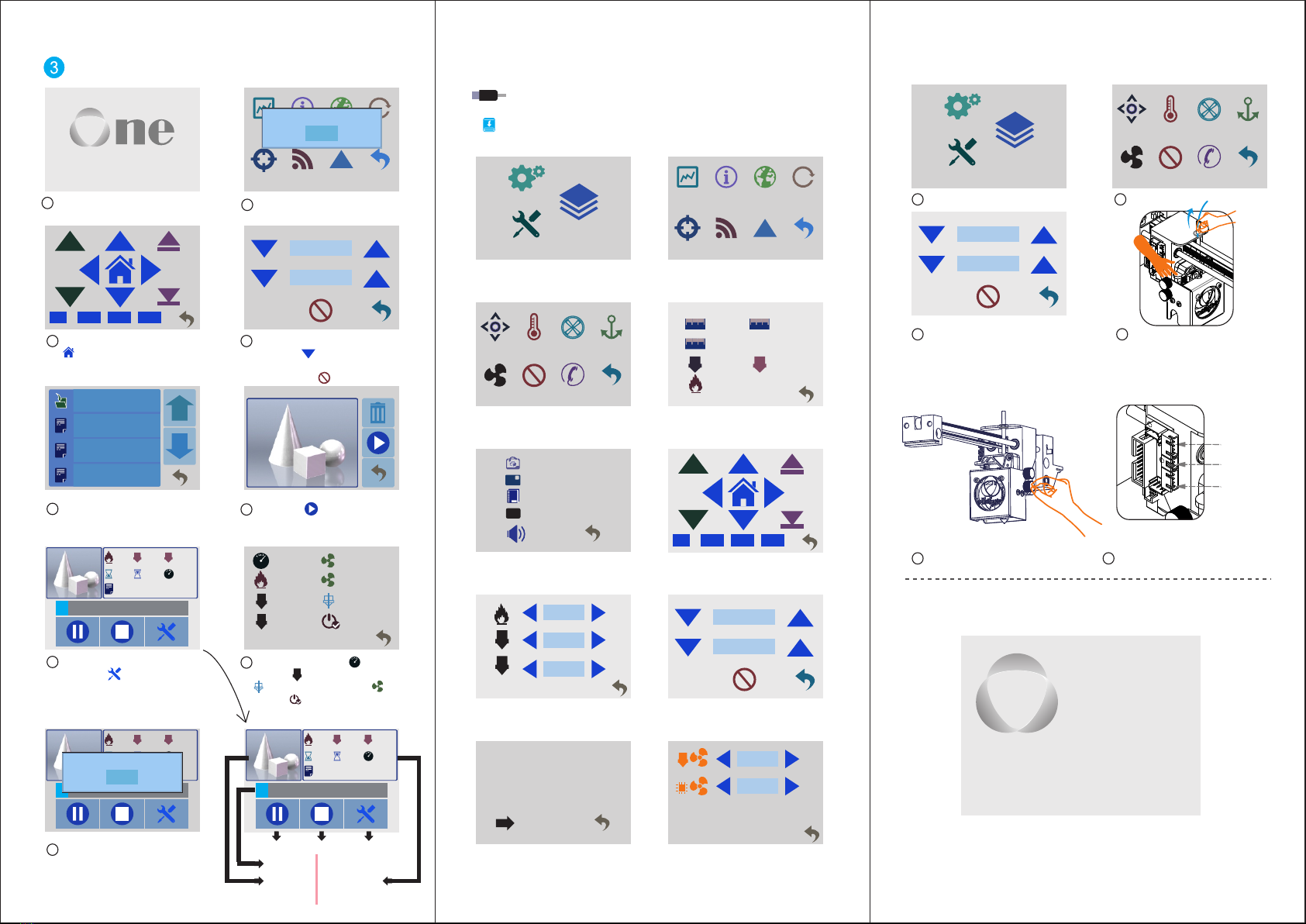 3

One