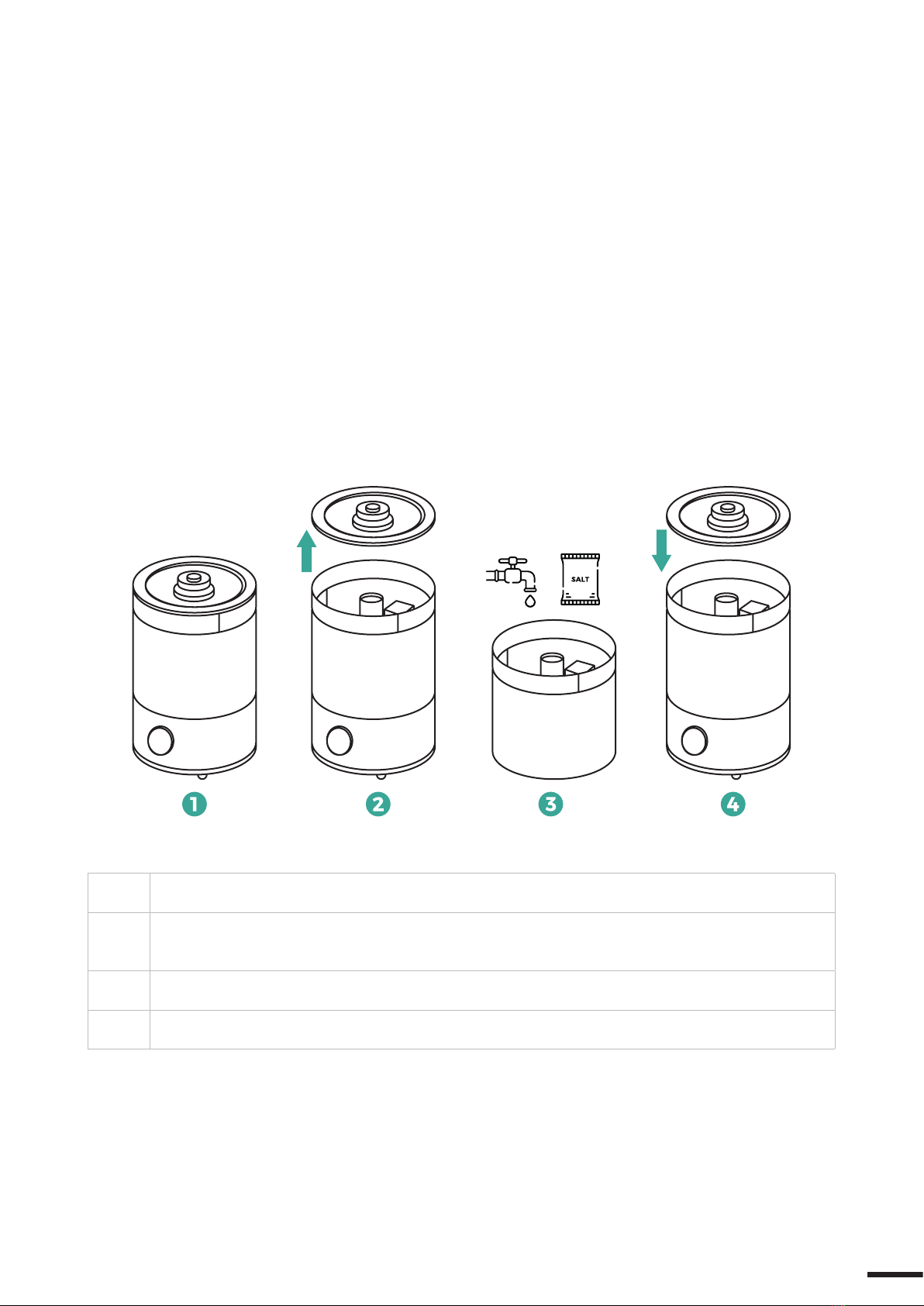 SALT

1 2 3 4