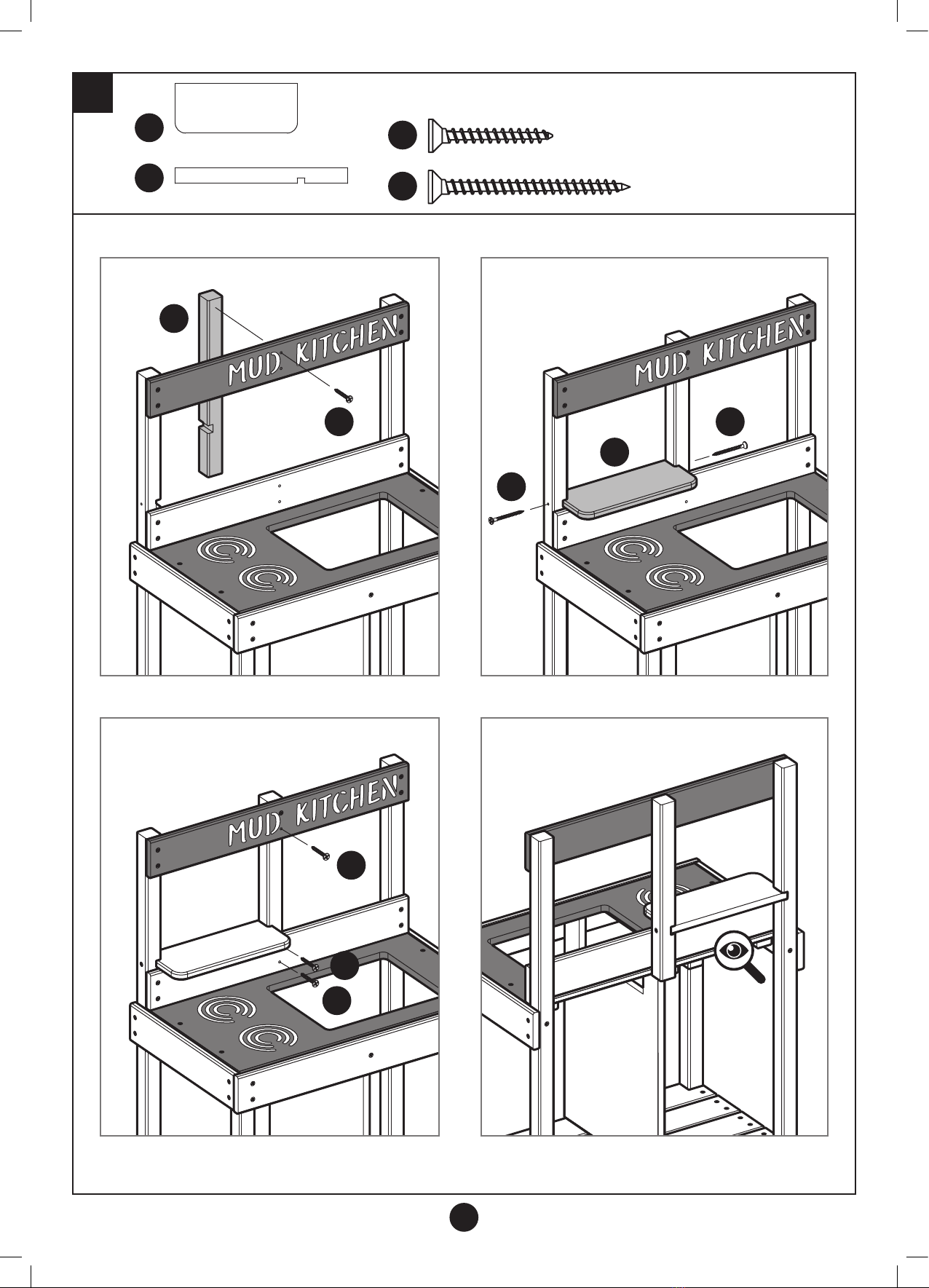 MUD KITCHEN

MUD KITCHEN

MUD KITCHEN