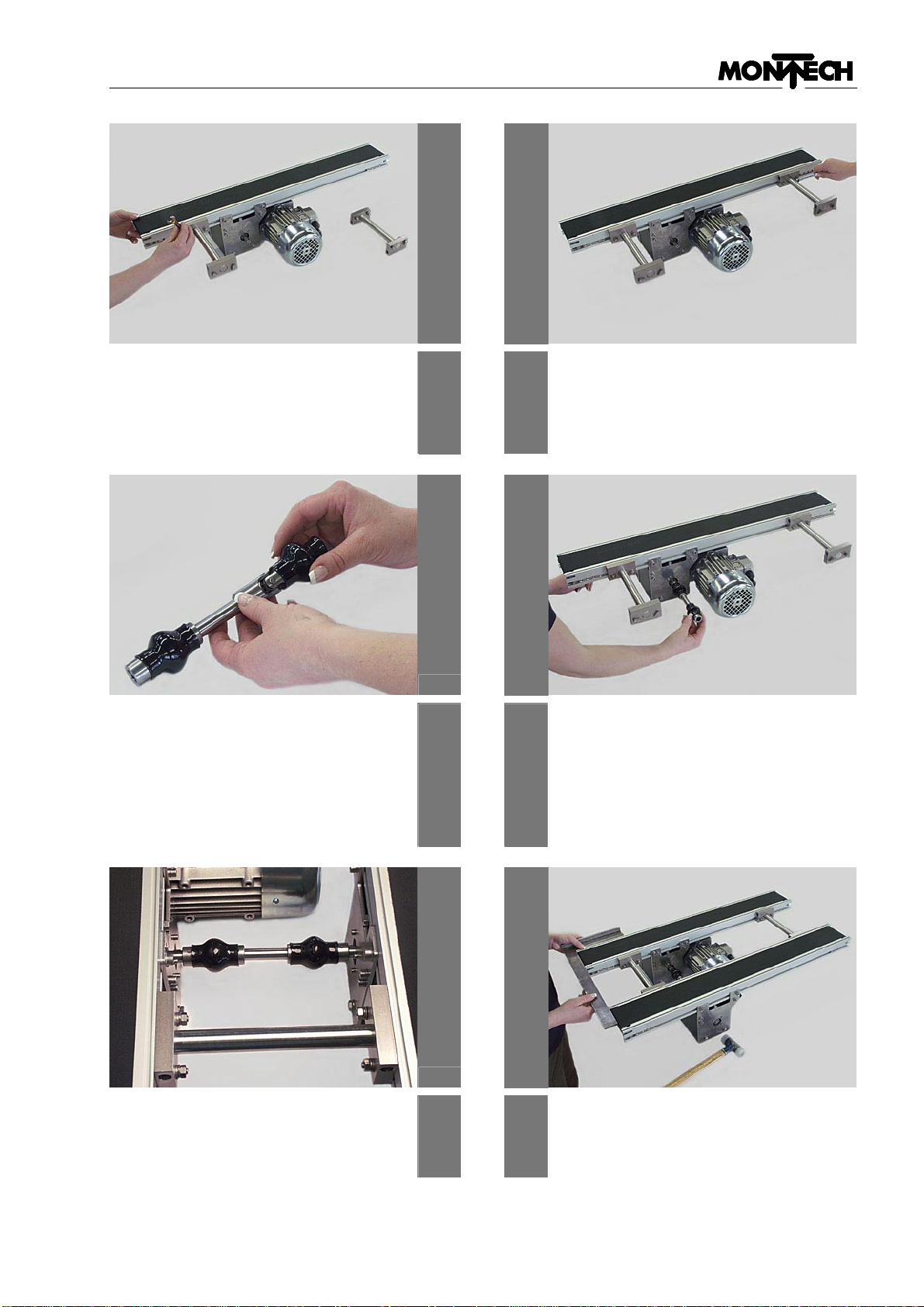 MONTECH