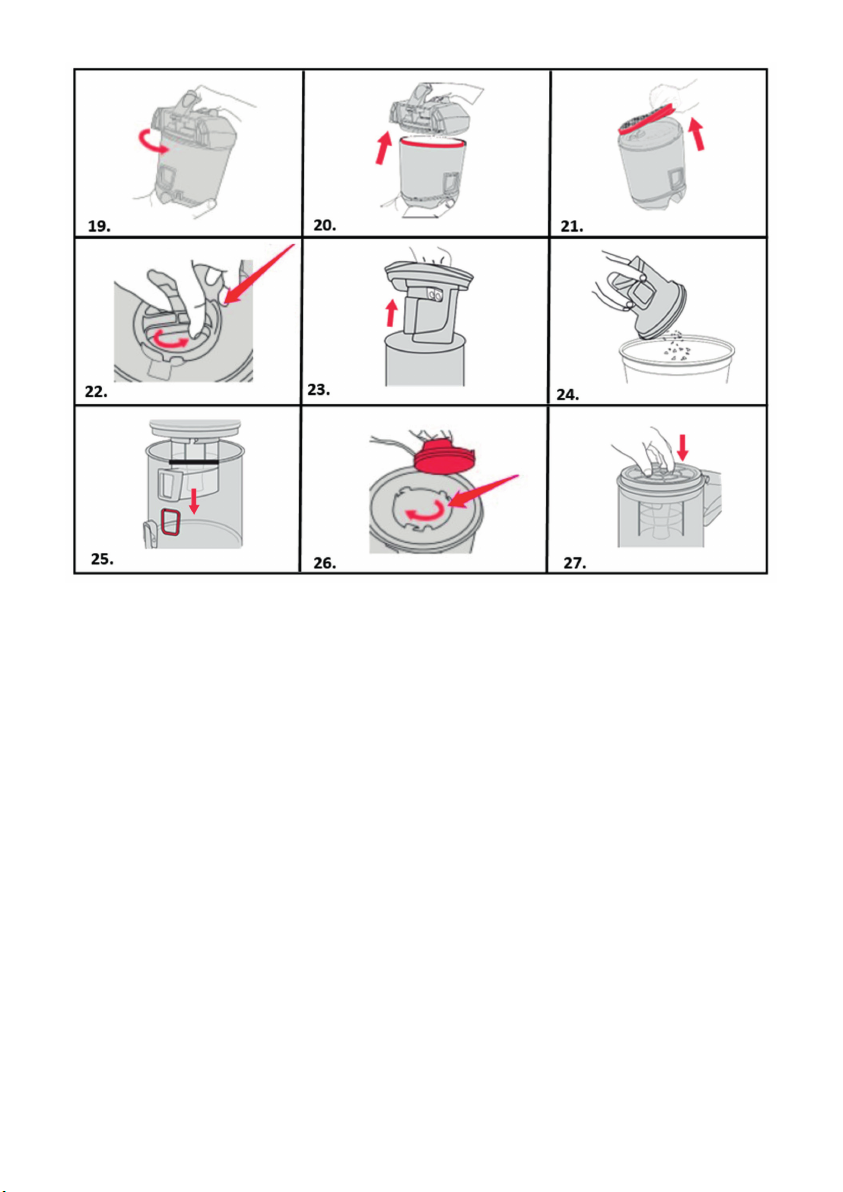 19.

20.

21.

22.

23.

24.

25.

26.

27.