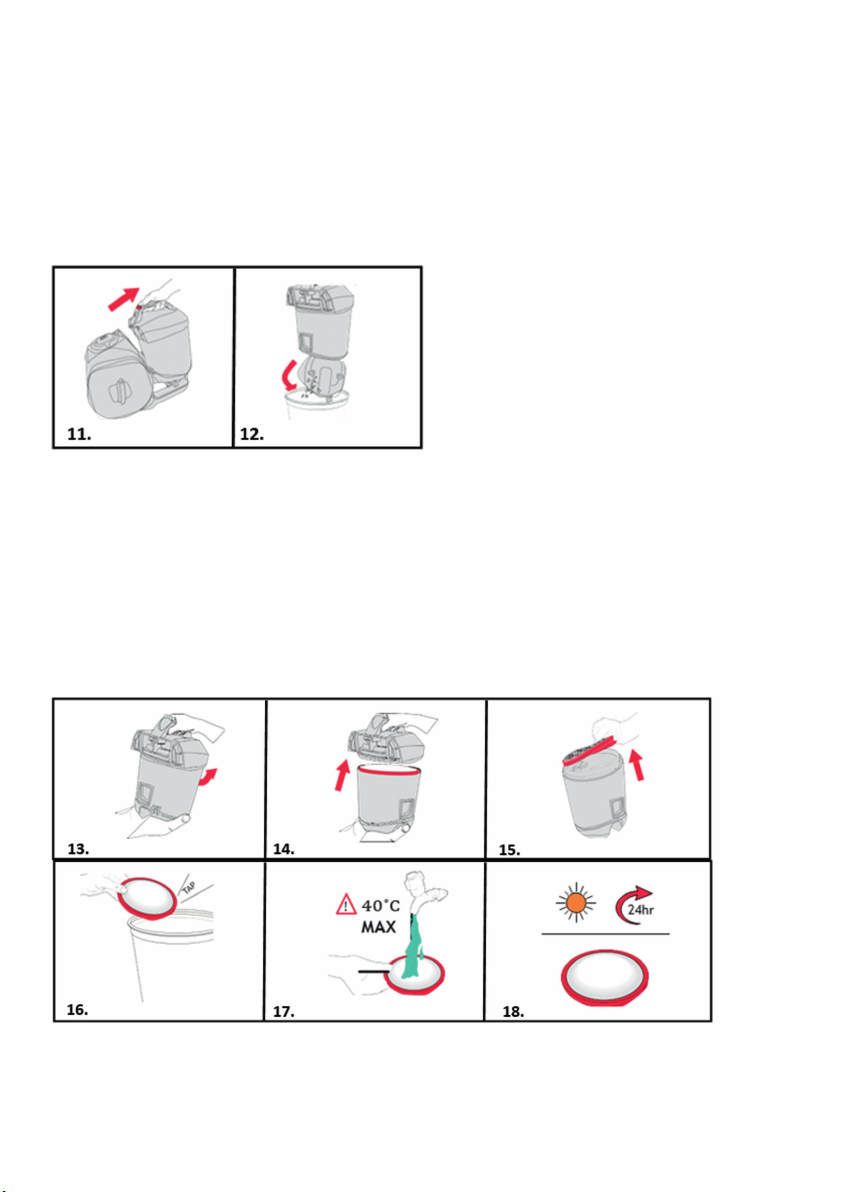 11.

12.

13.

14.

15.

TAP

16.

40°C
MAX

17.

24hr

18.