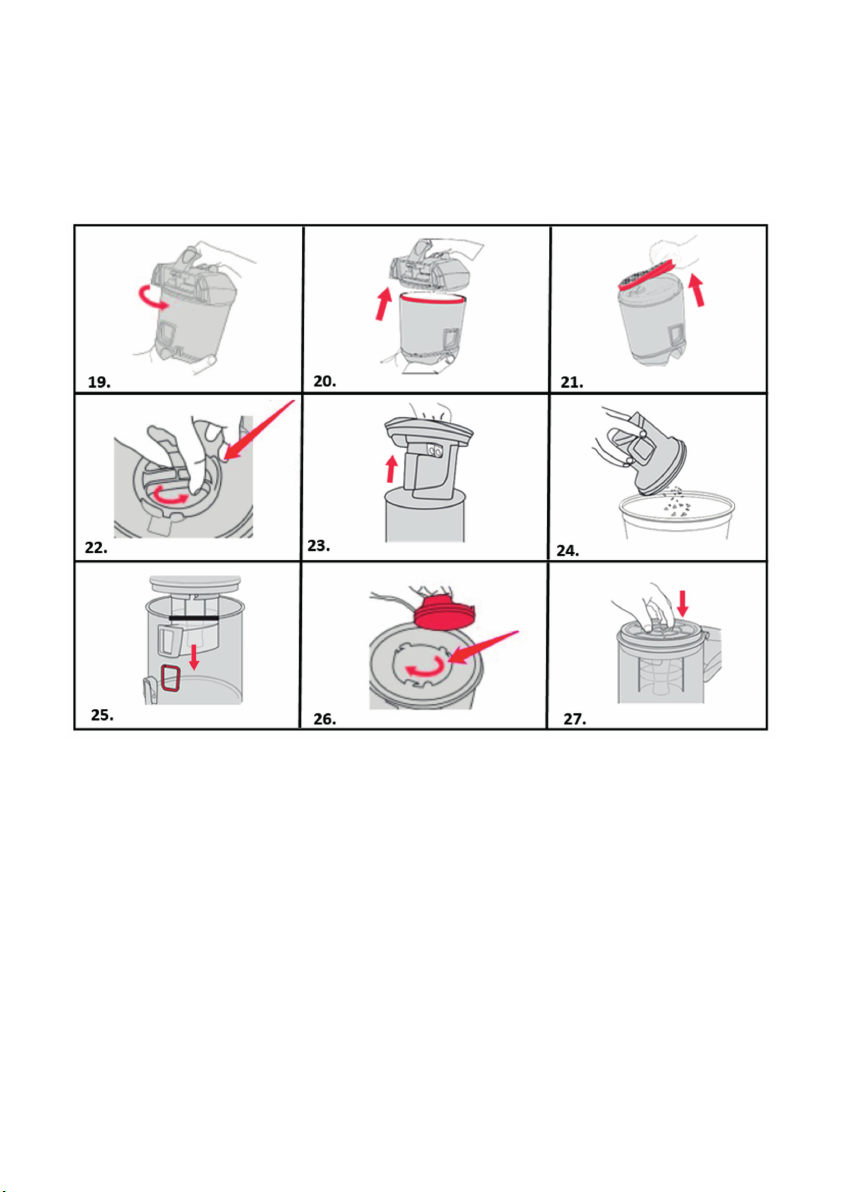 19.

20.

21.

22.

23.

24.

25.

26.

27.