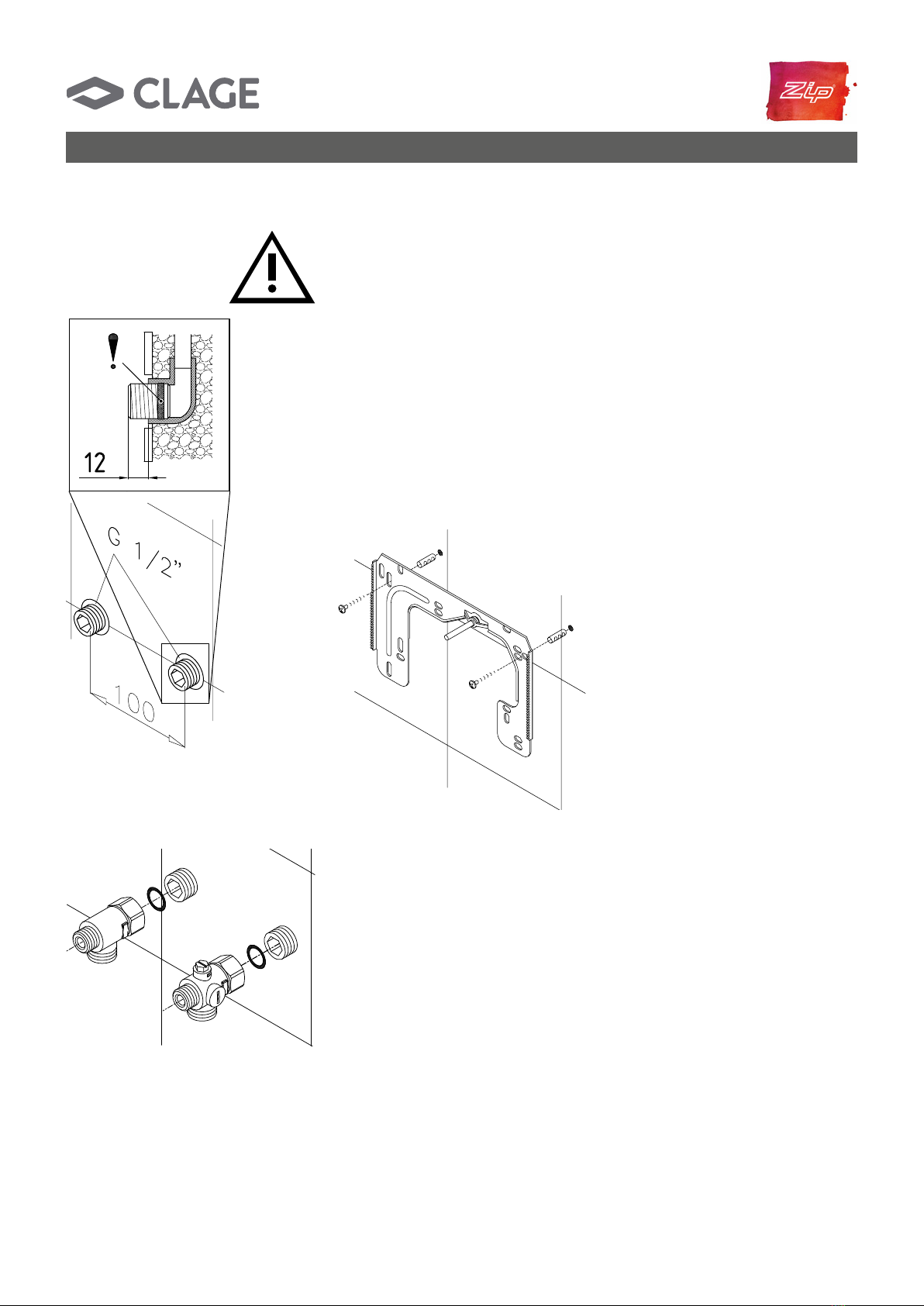 CLAGE

Zip

12

G 1/2"

100