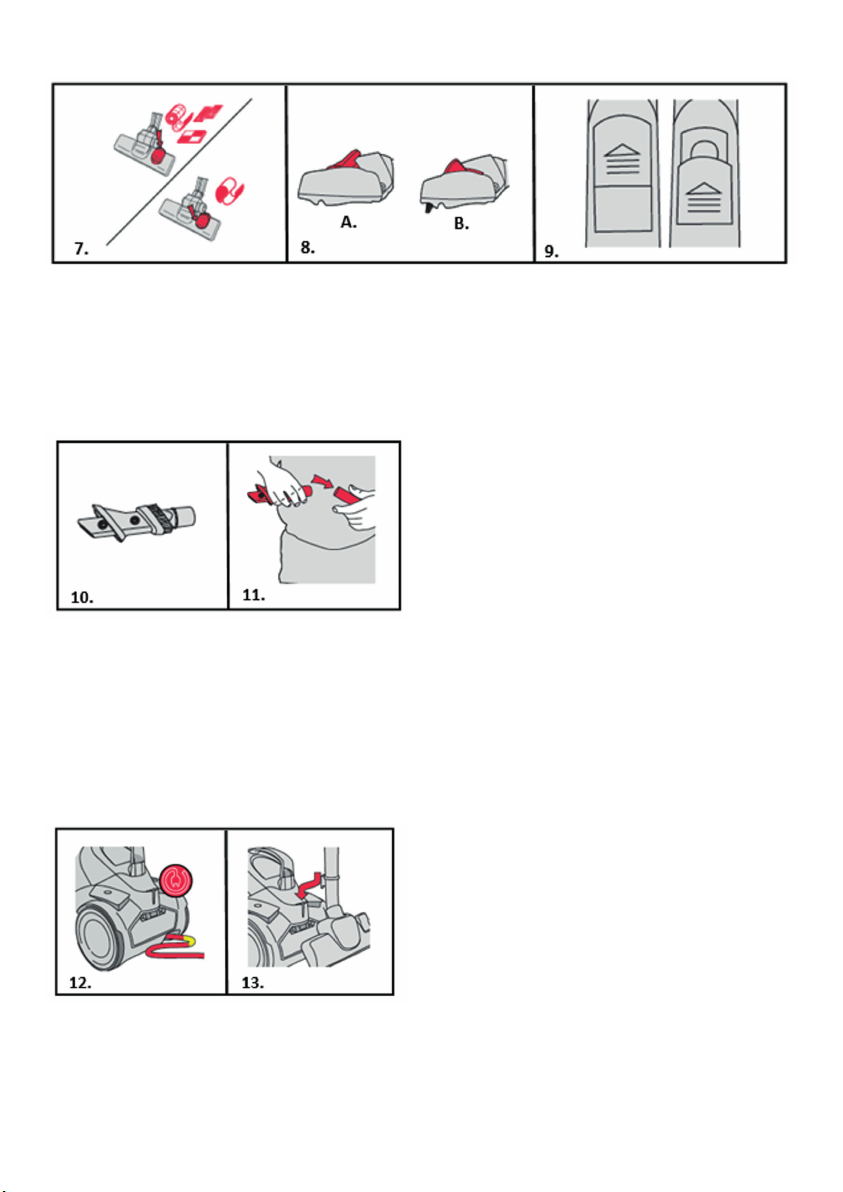 7.

A.

B.

8.

9.

10.

11.

12.

13.