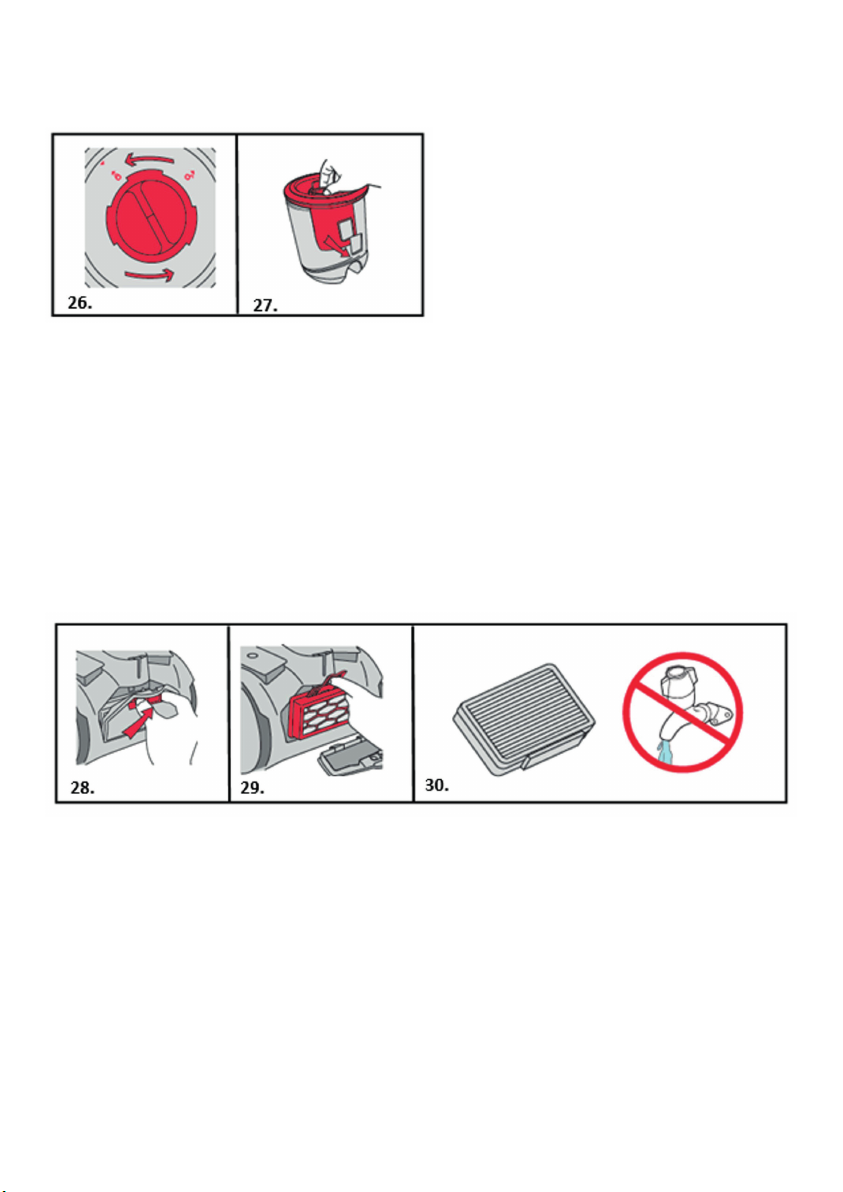 26.

27.

28.

29.

30.