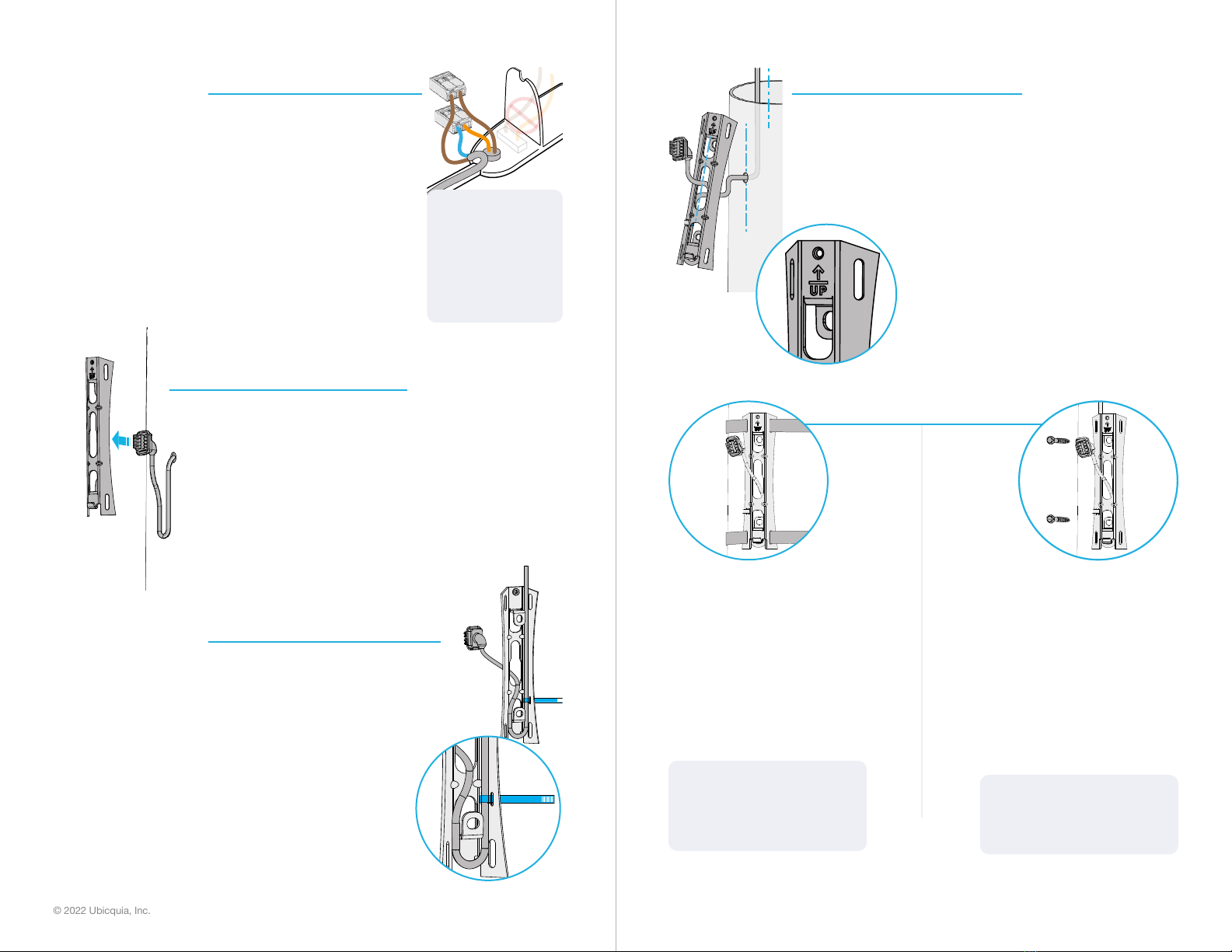 UP

© 2022 Ubicquia, Inc.