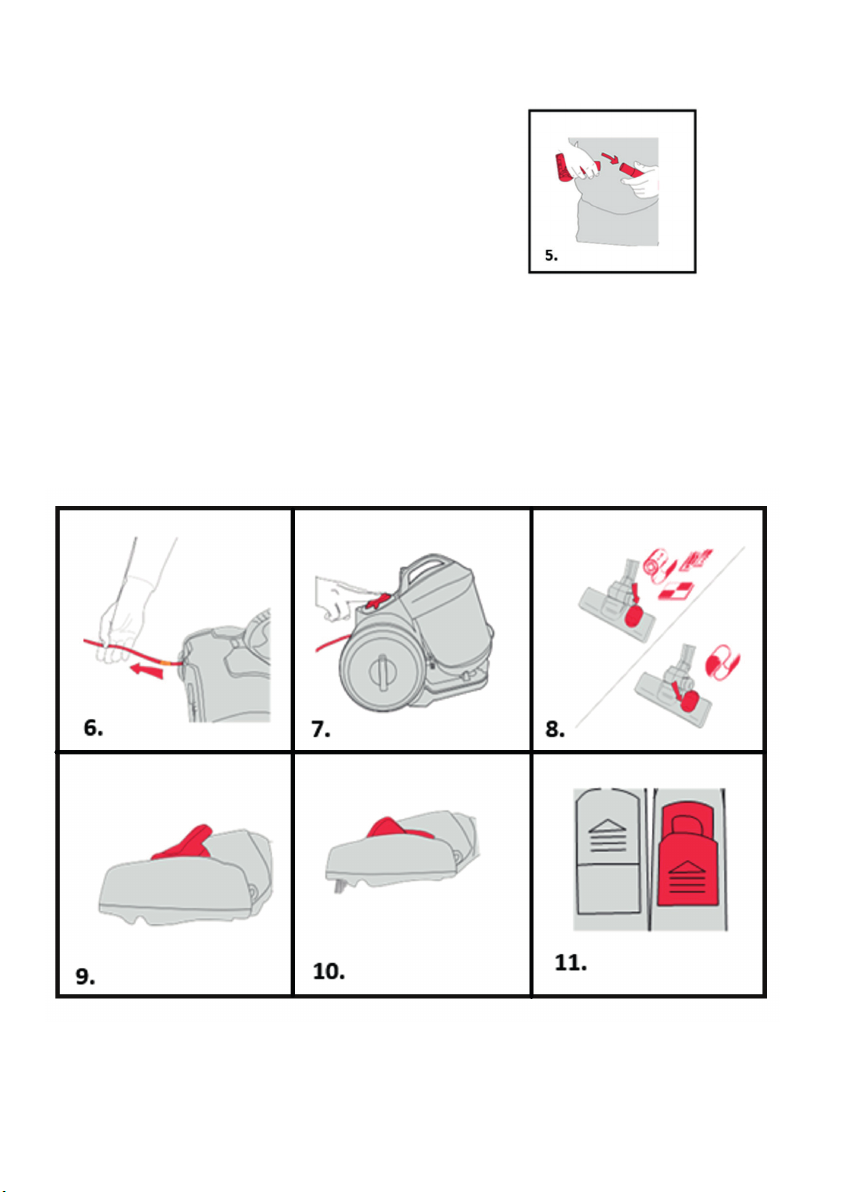 5.

6.

7.

8.

9.

10.

11.