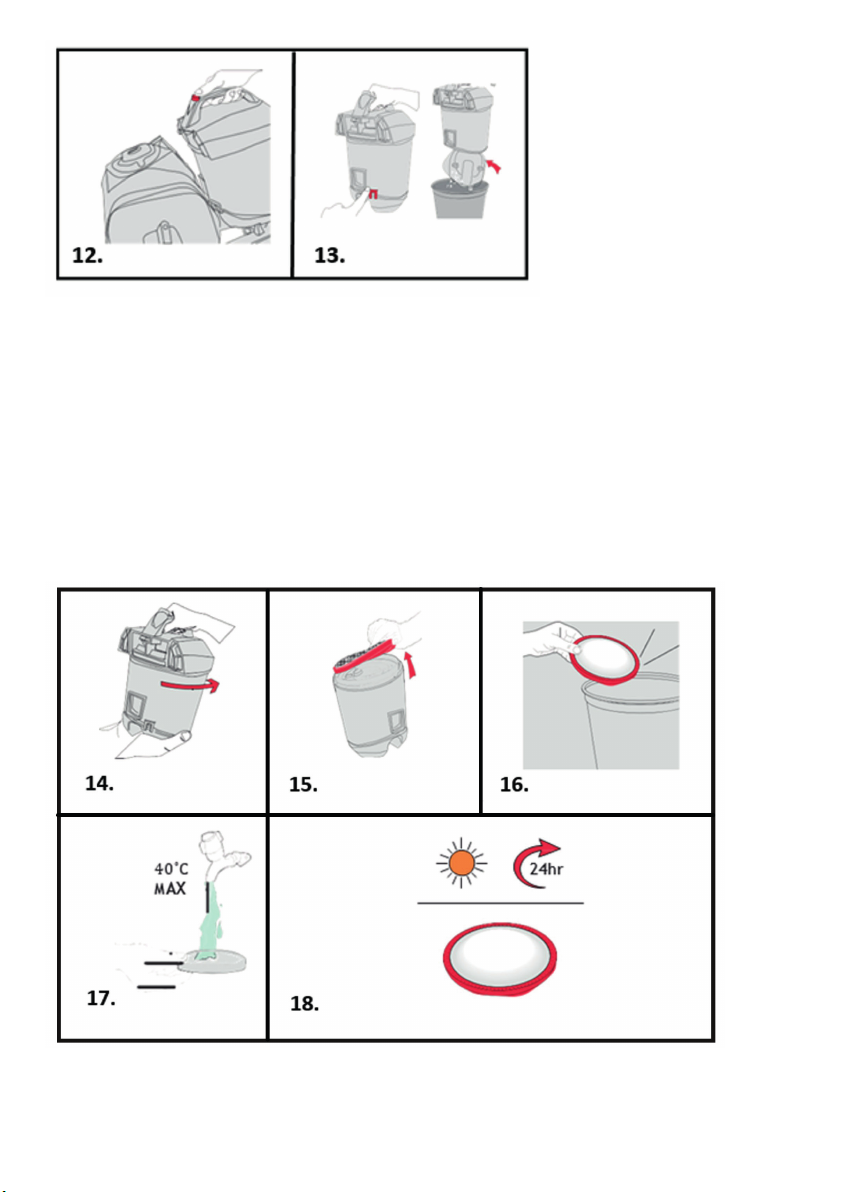 12.

13.

14.

15.

16.

40°C
MAX

17.

24hr

18.