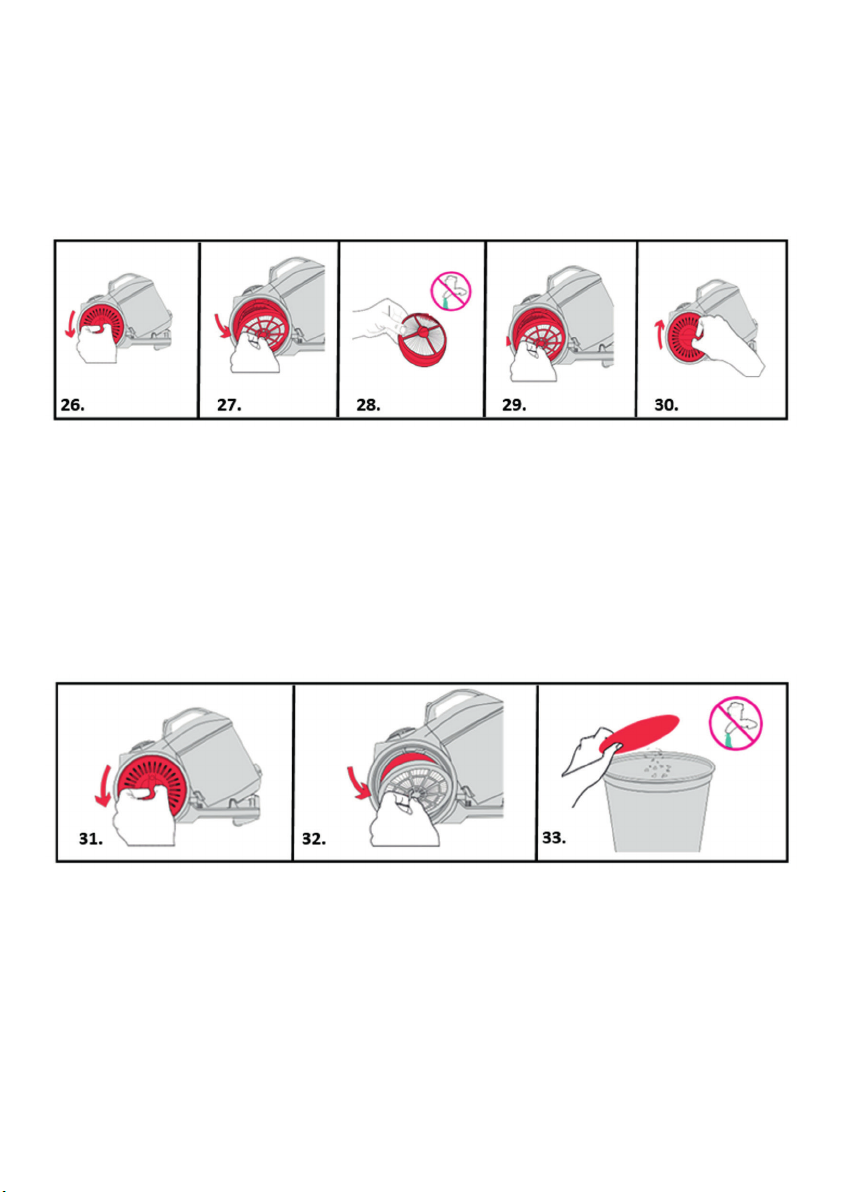 26.

27.

28.

29.

30.

31.

32.

33.