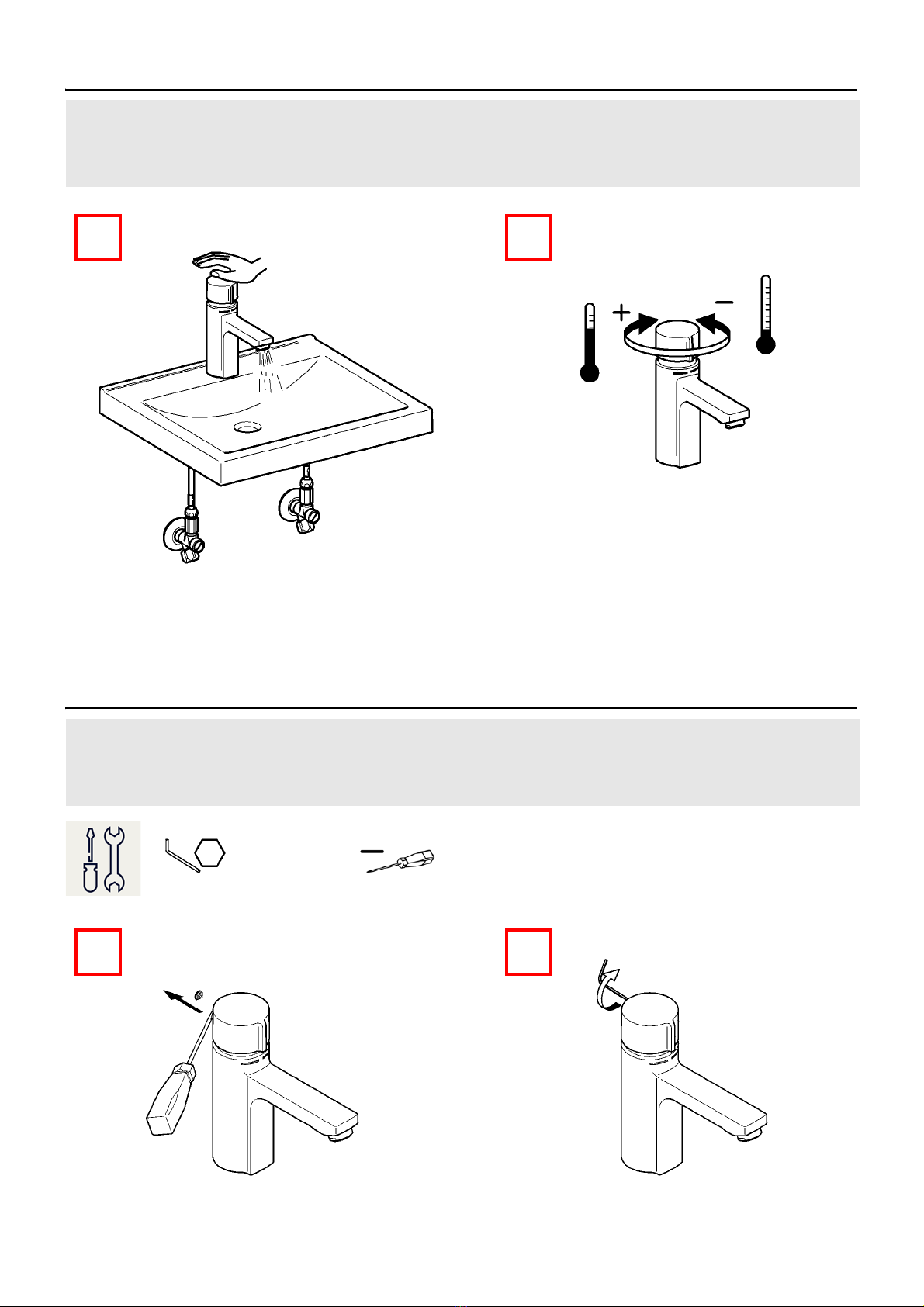 + −