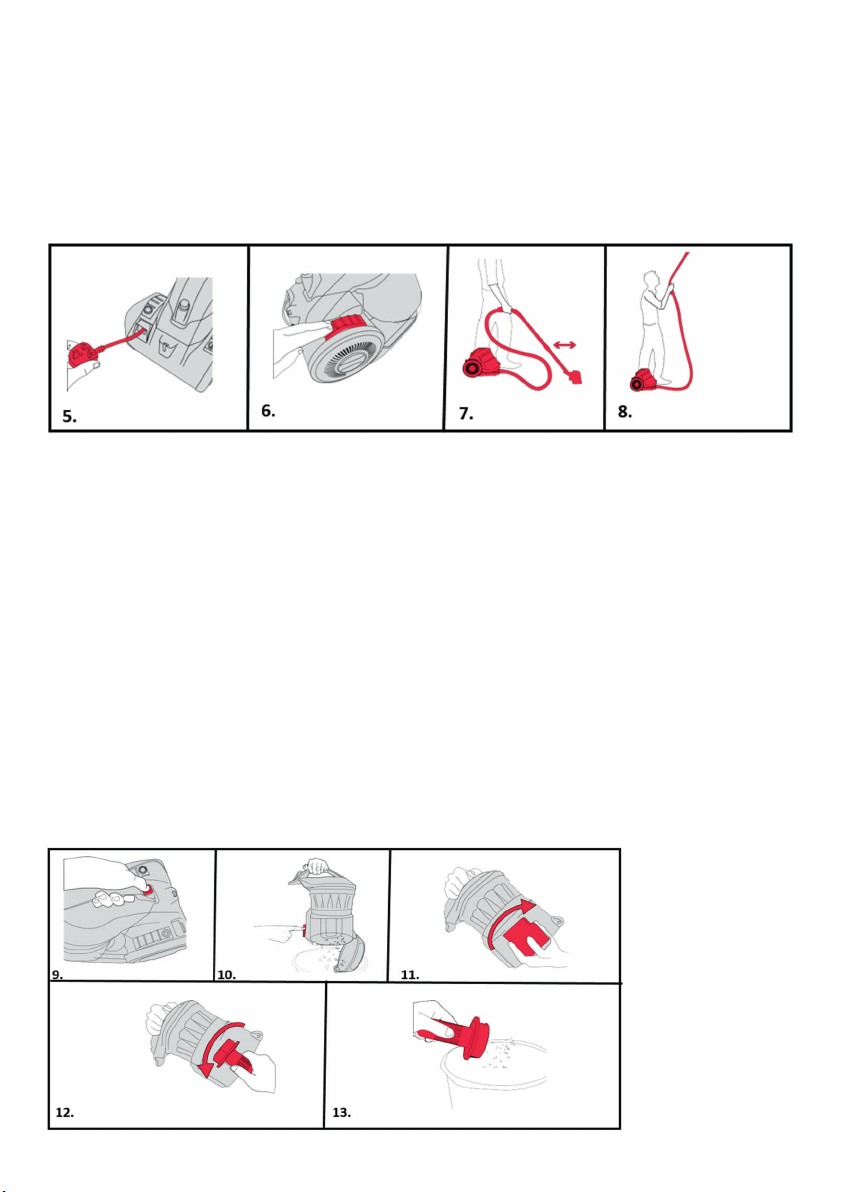 5.

6.

7.

8.

9.

10.

11.

12.

13.