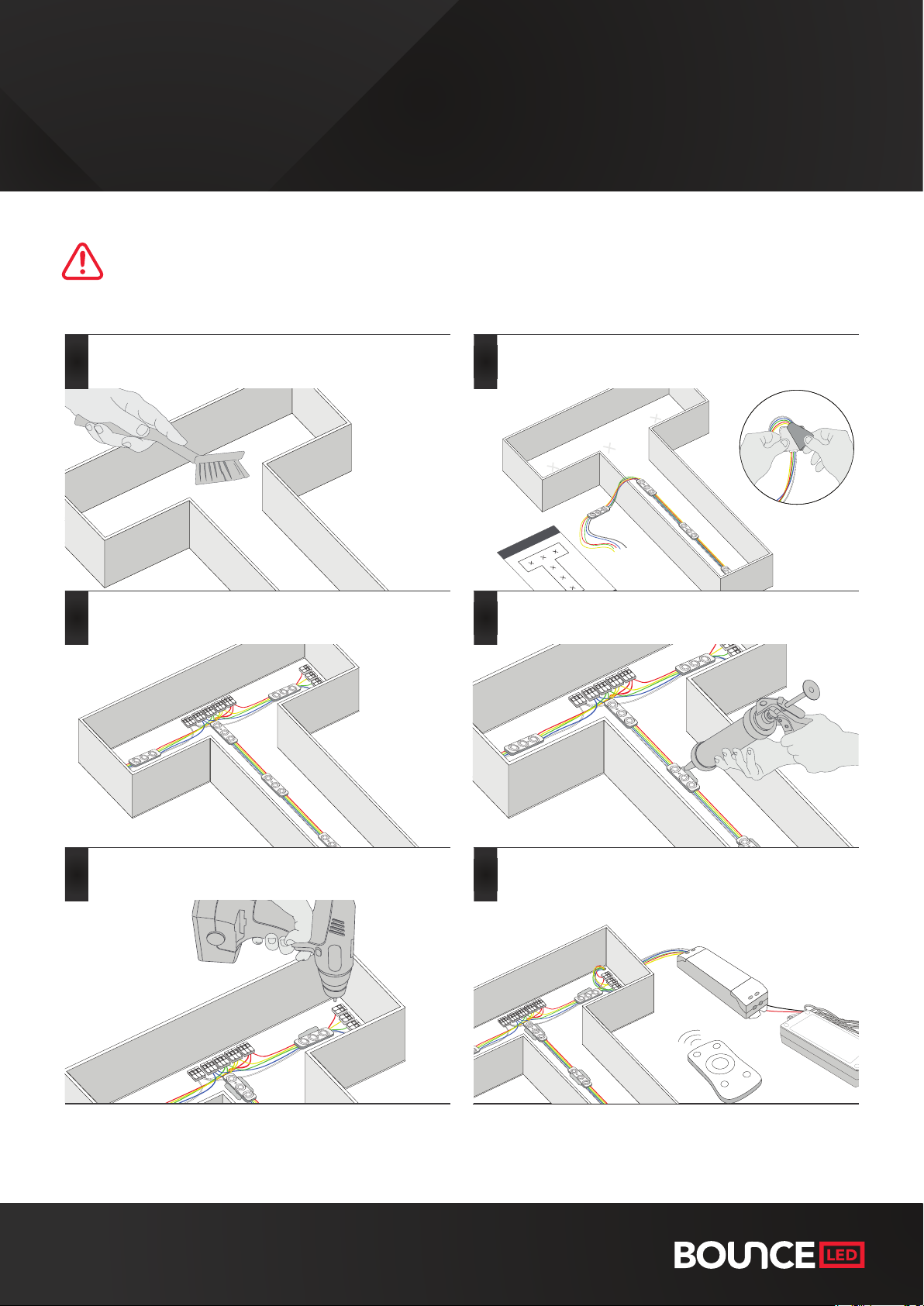 BOUNCE LED