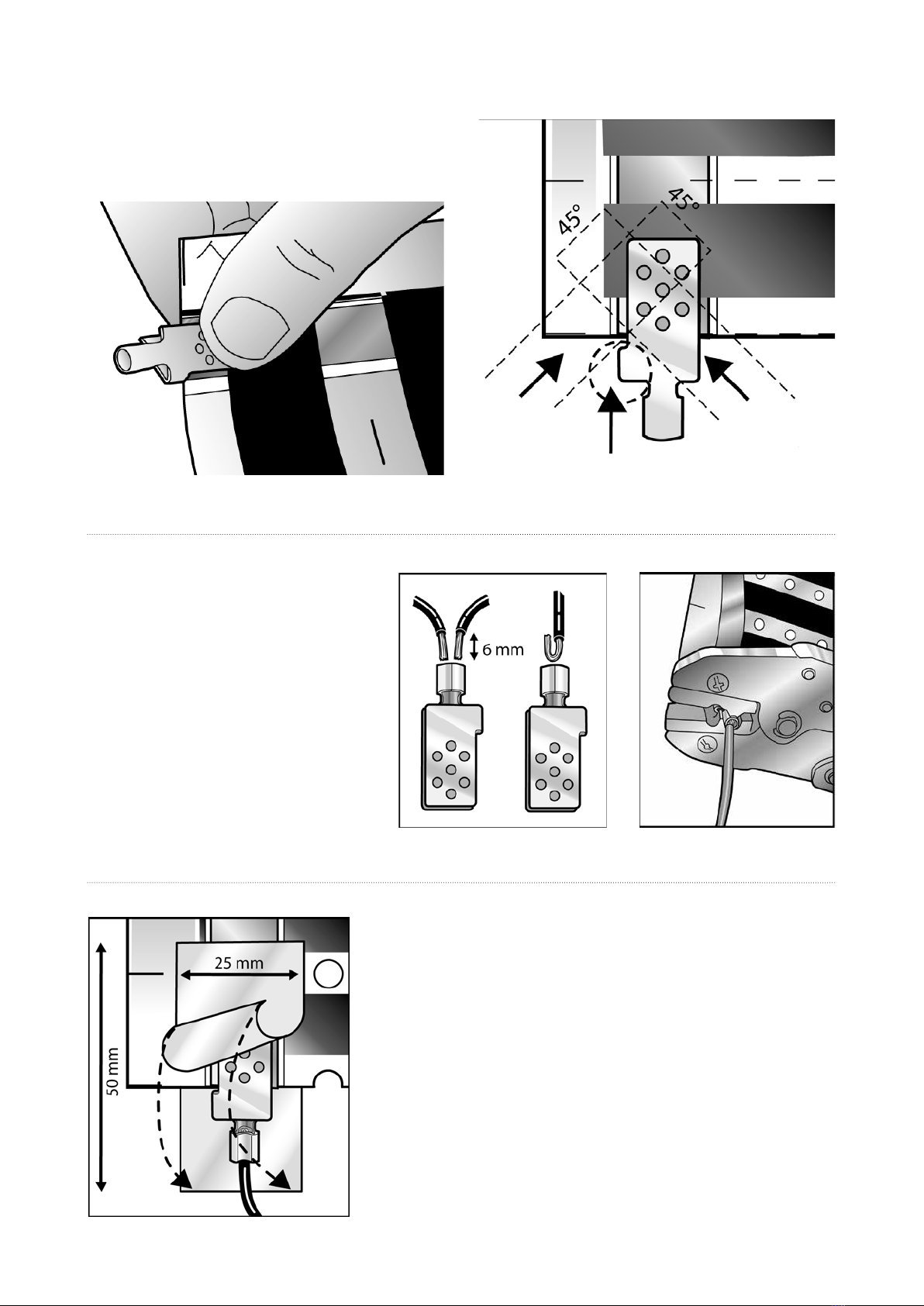 45°

45°

6 mm

25 mm

50 mm