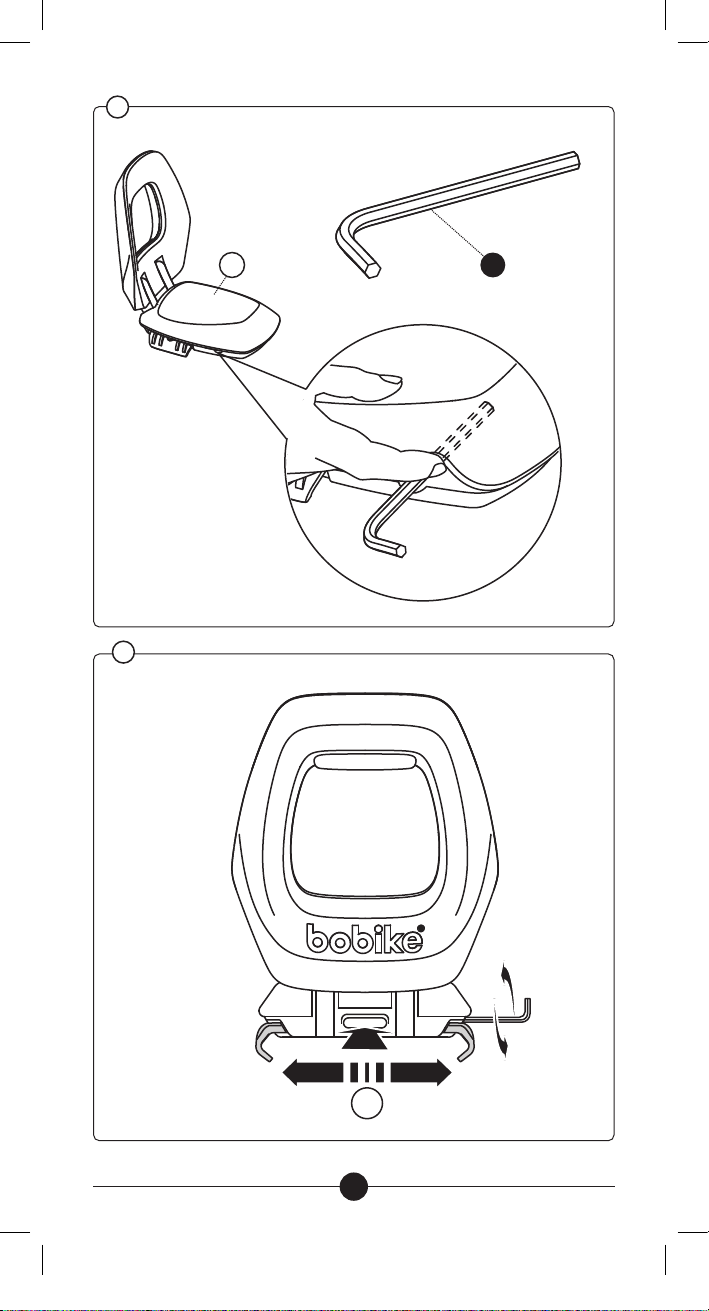 bobike