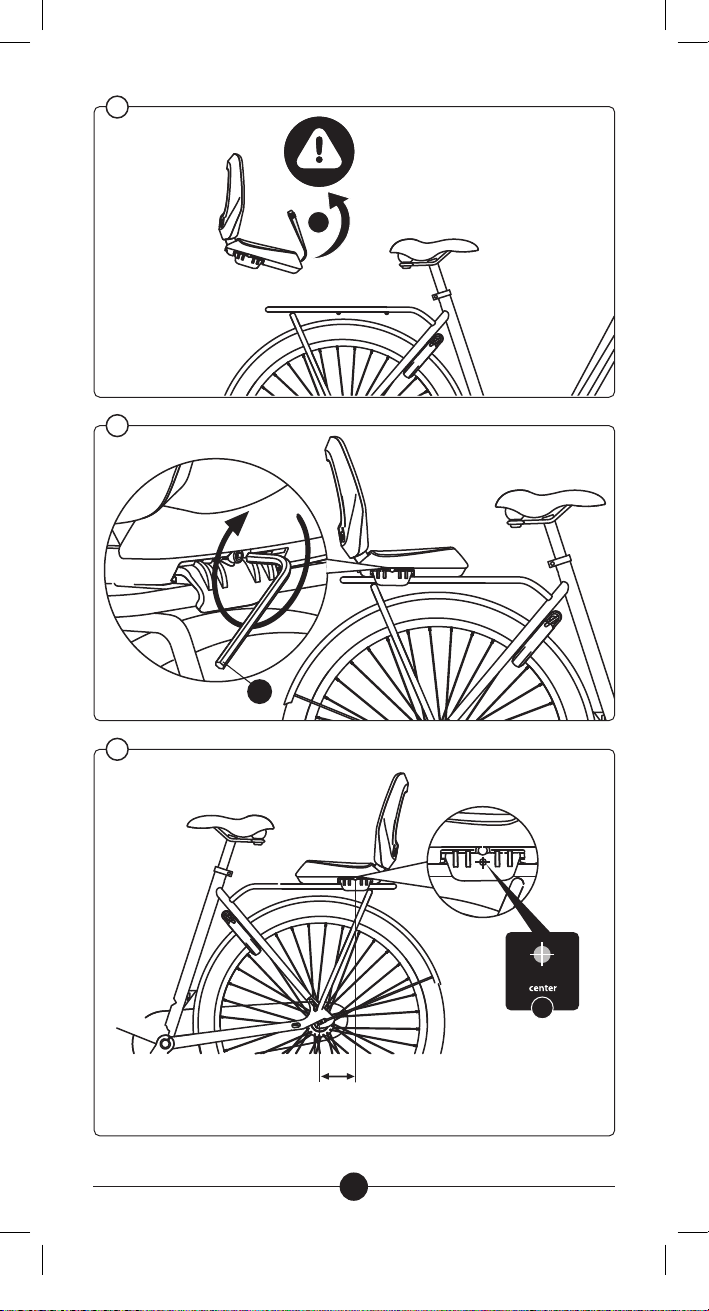 center