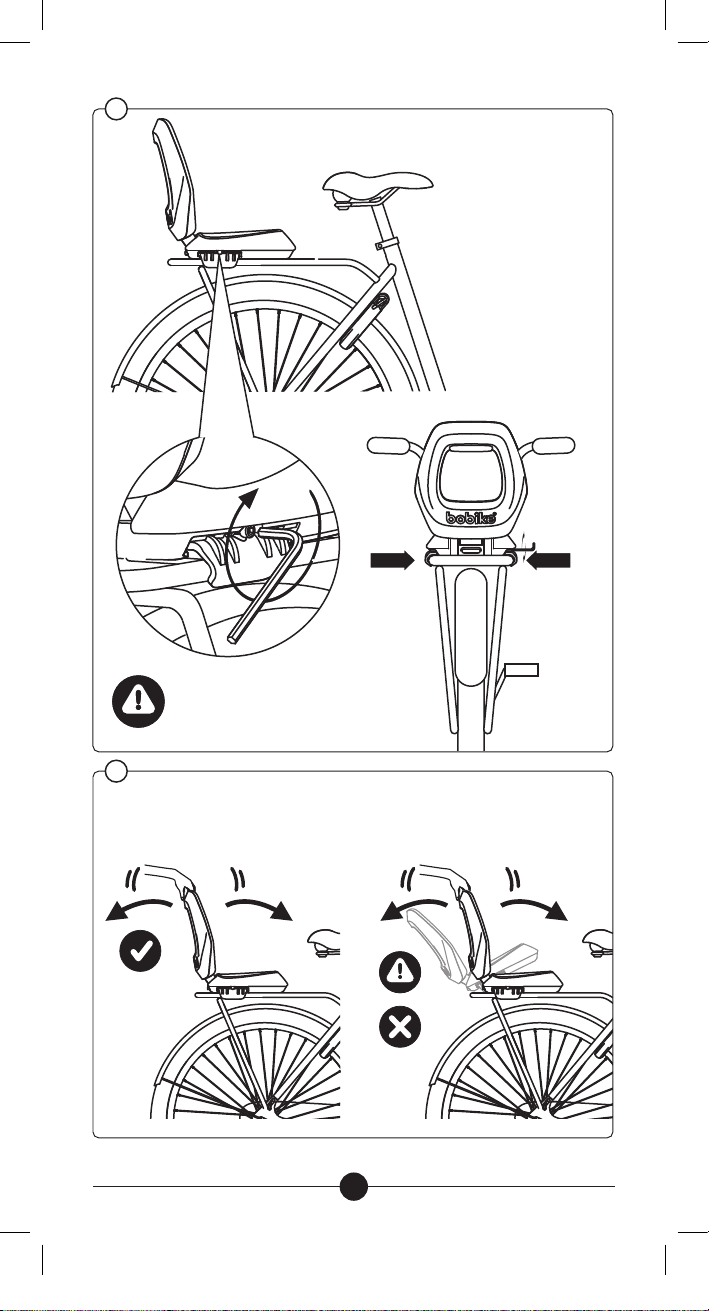 bobike