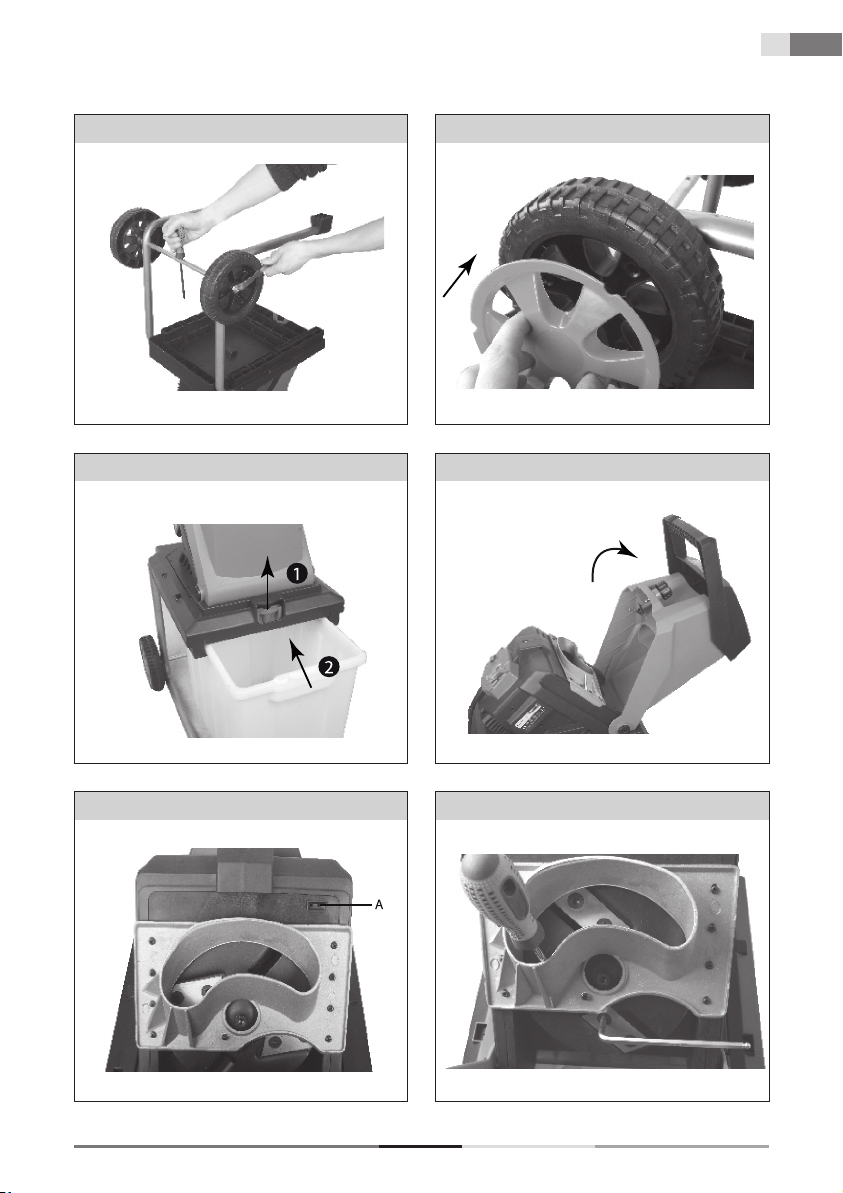 1

2

A