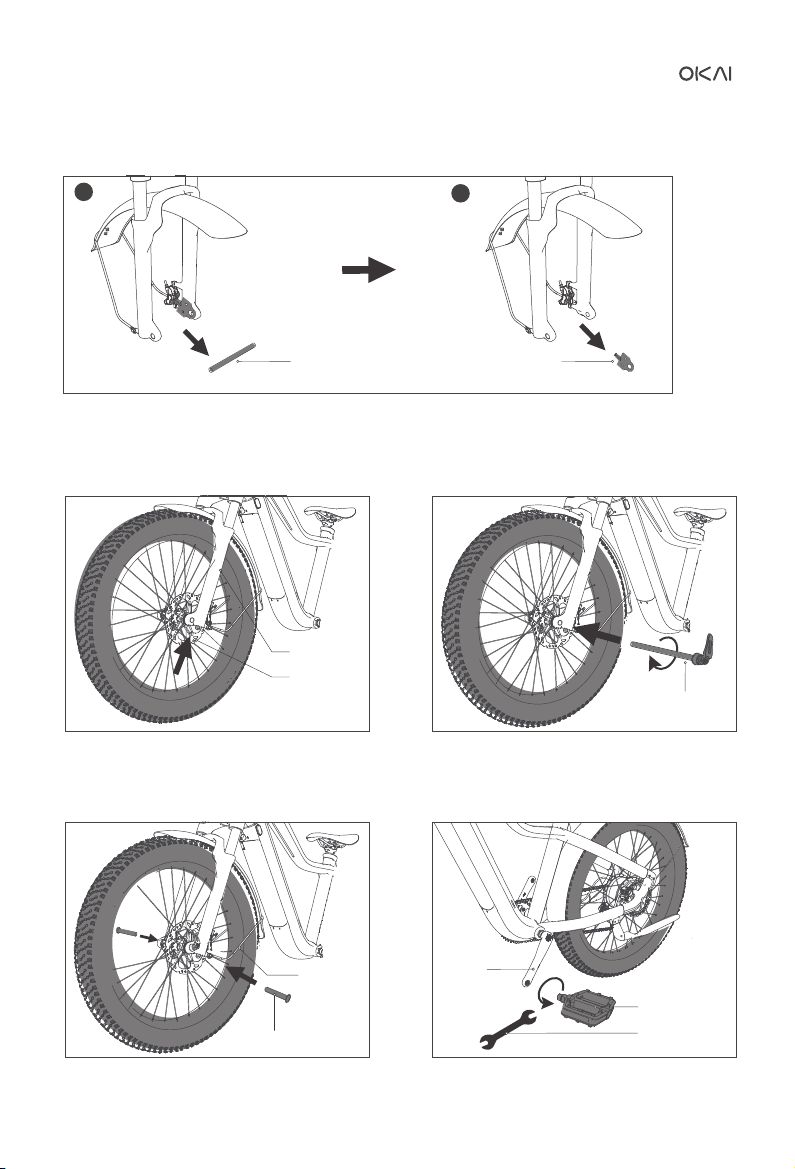 OKAI