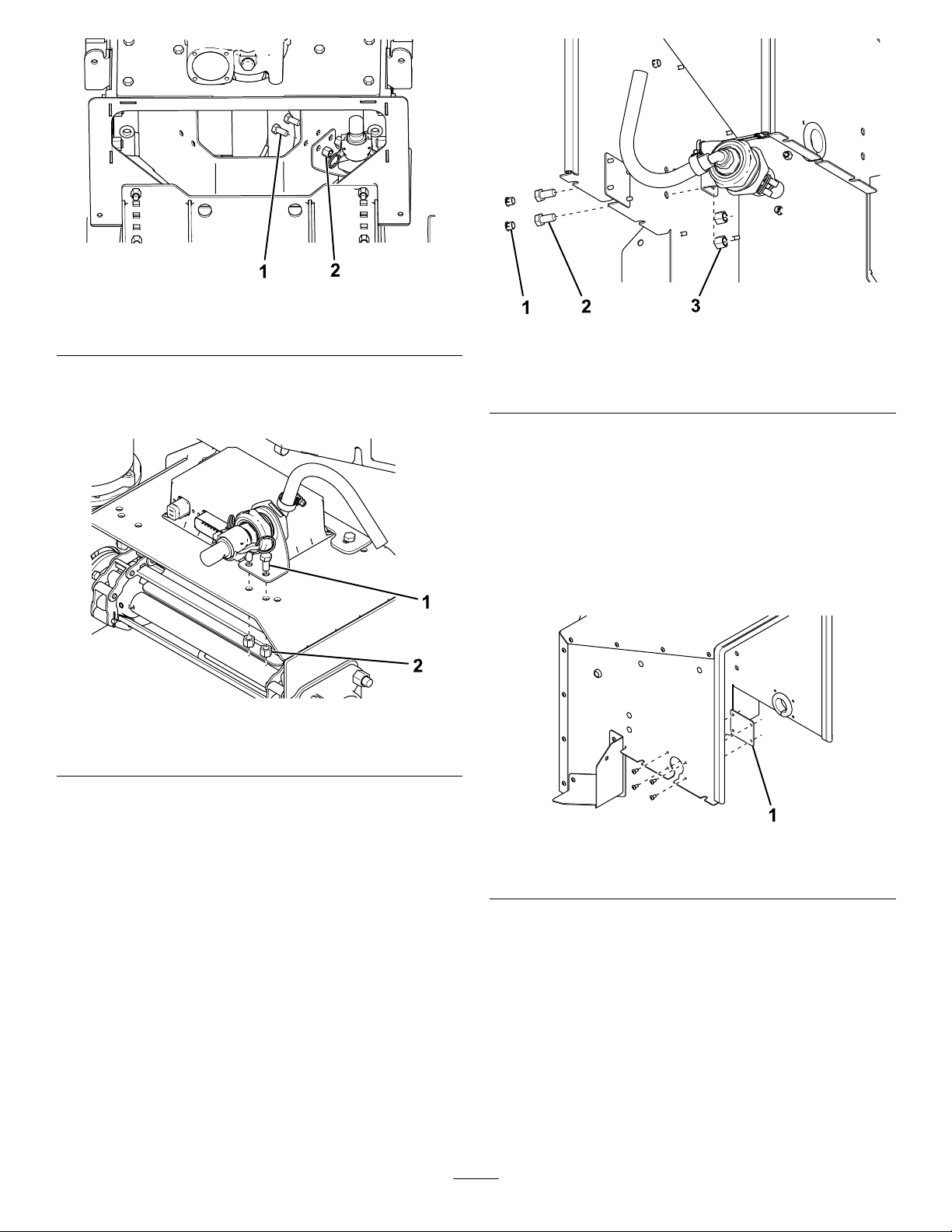 1 2

1

2

1 2 3

1