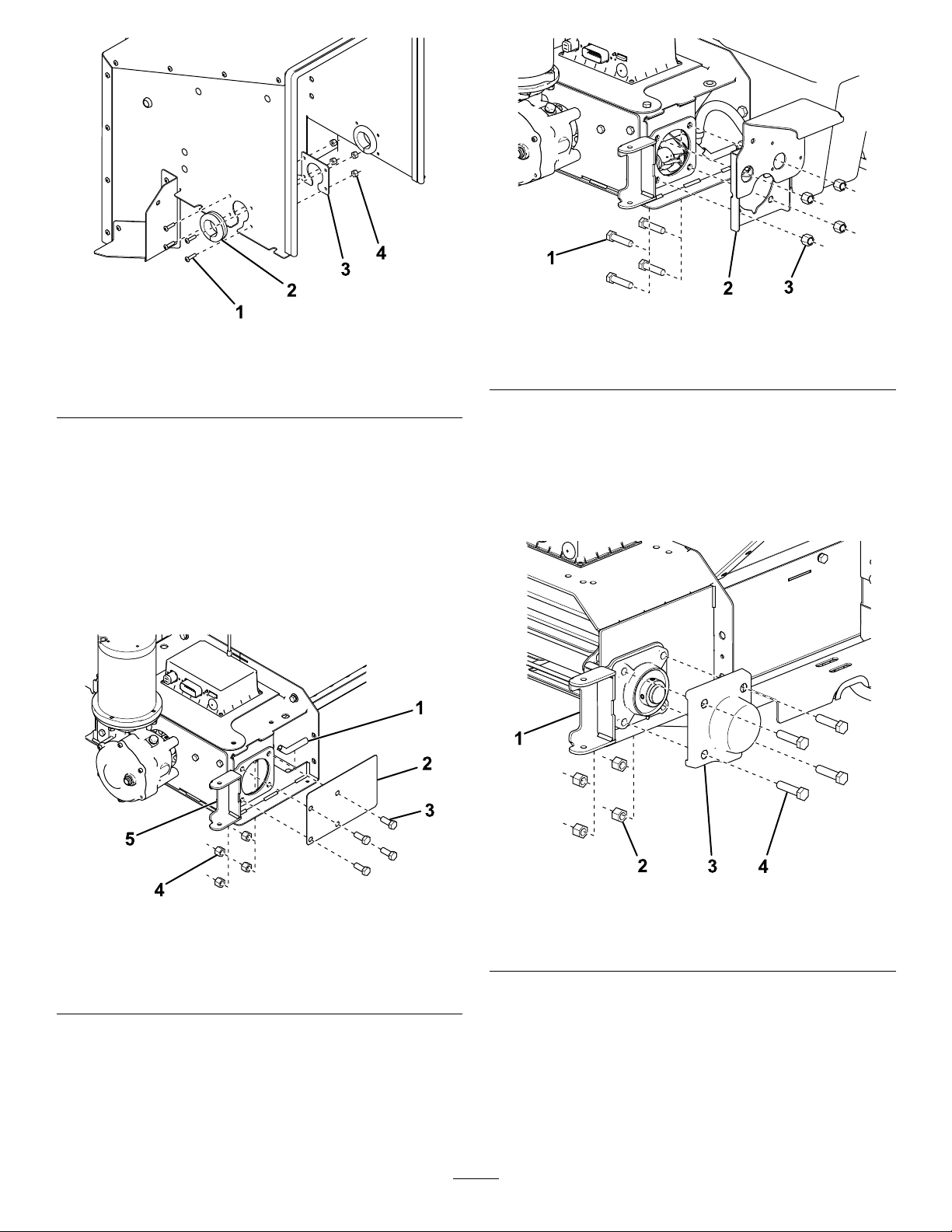 1
2
3
4

1
2
3

1
2
3
4
5

1
2
3
4