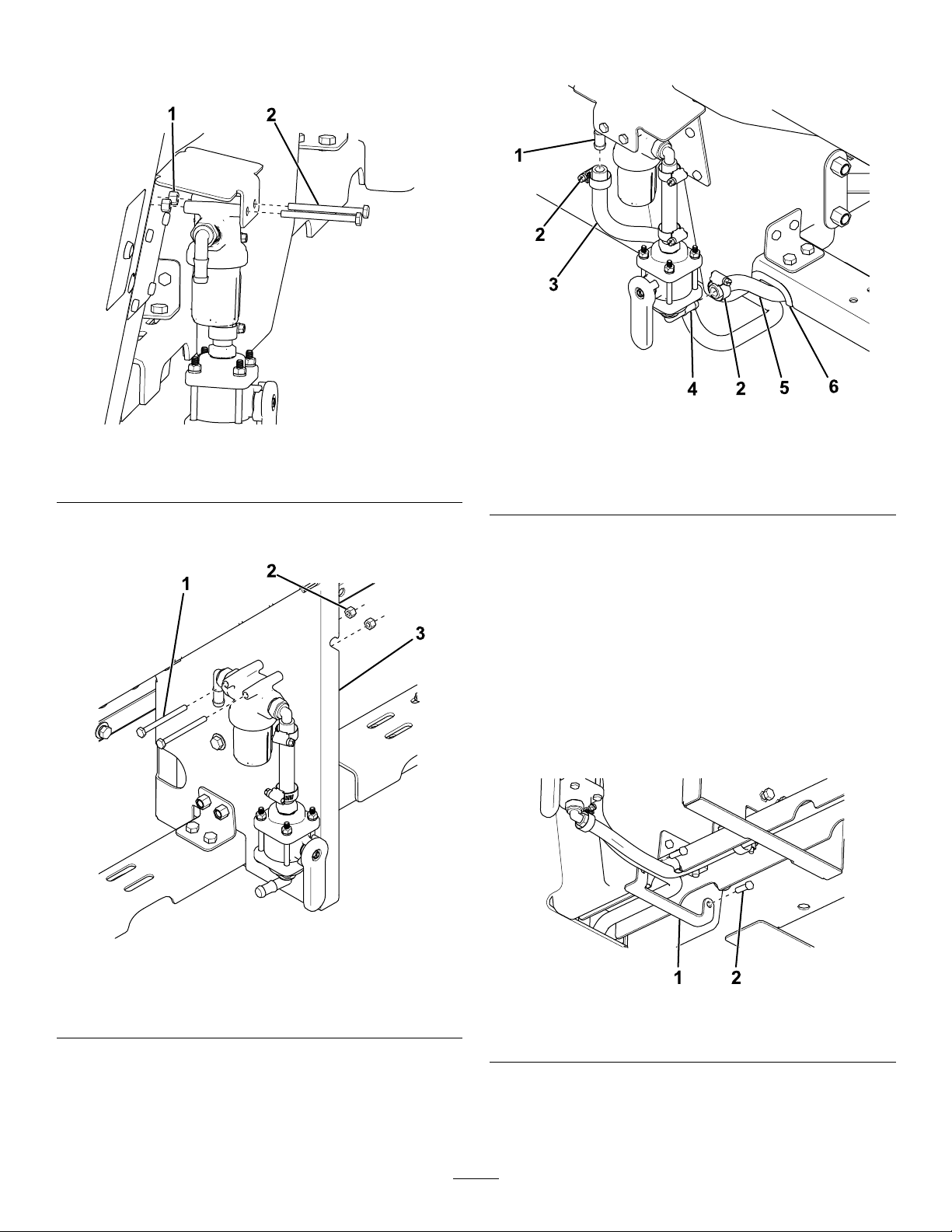 1 2

1 2 3

1 2 3 4 2 5 6

1 2