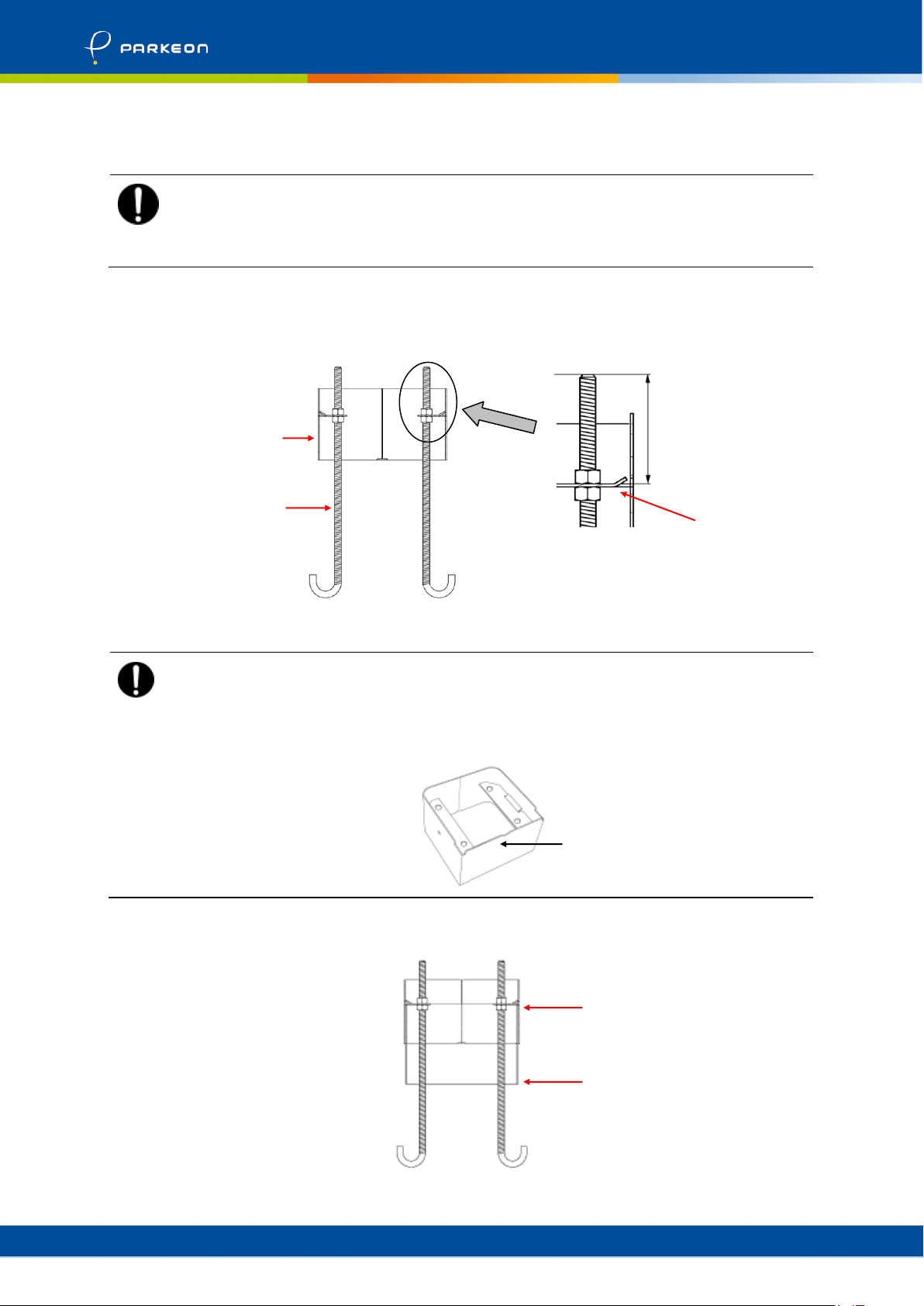 PARKEON