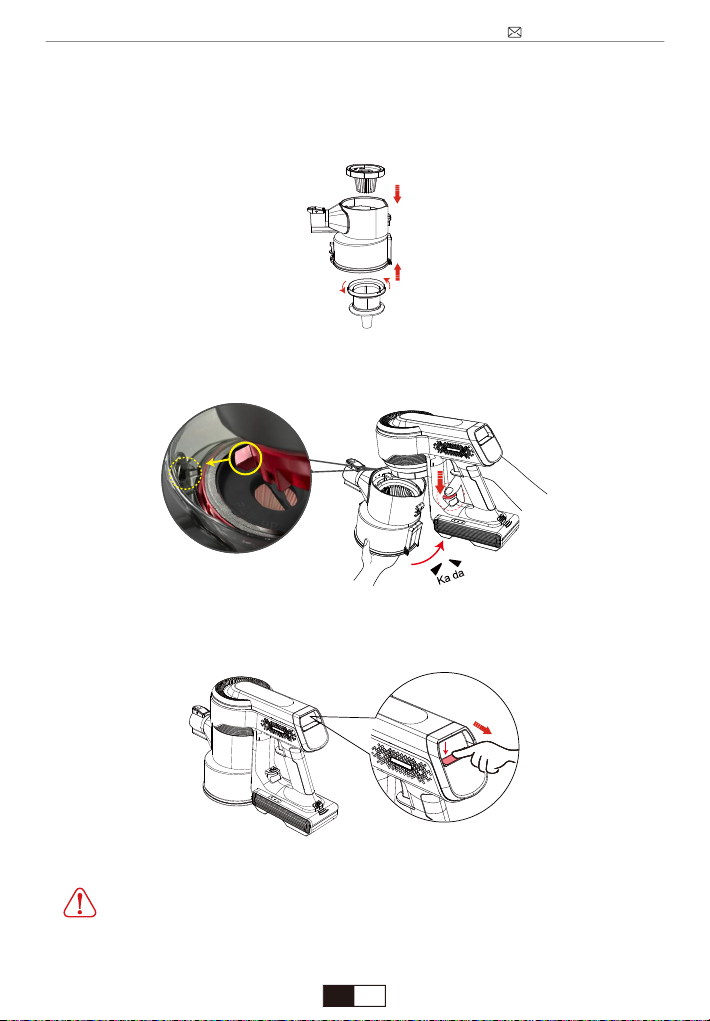 Ka da