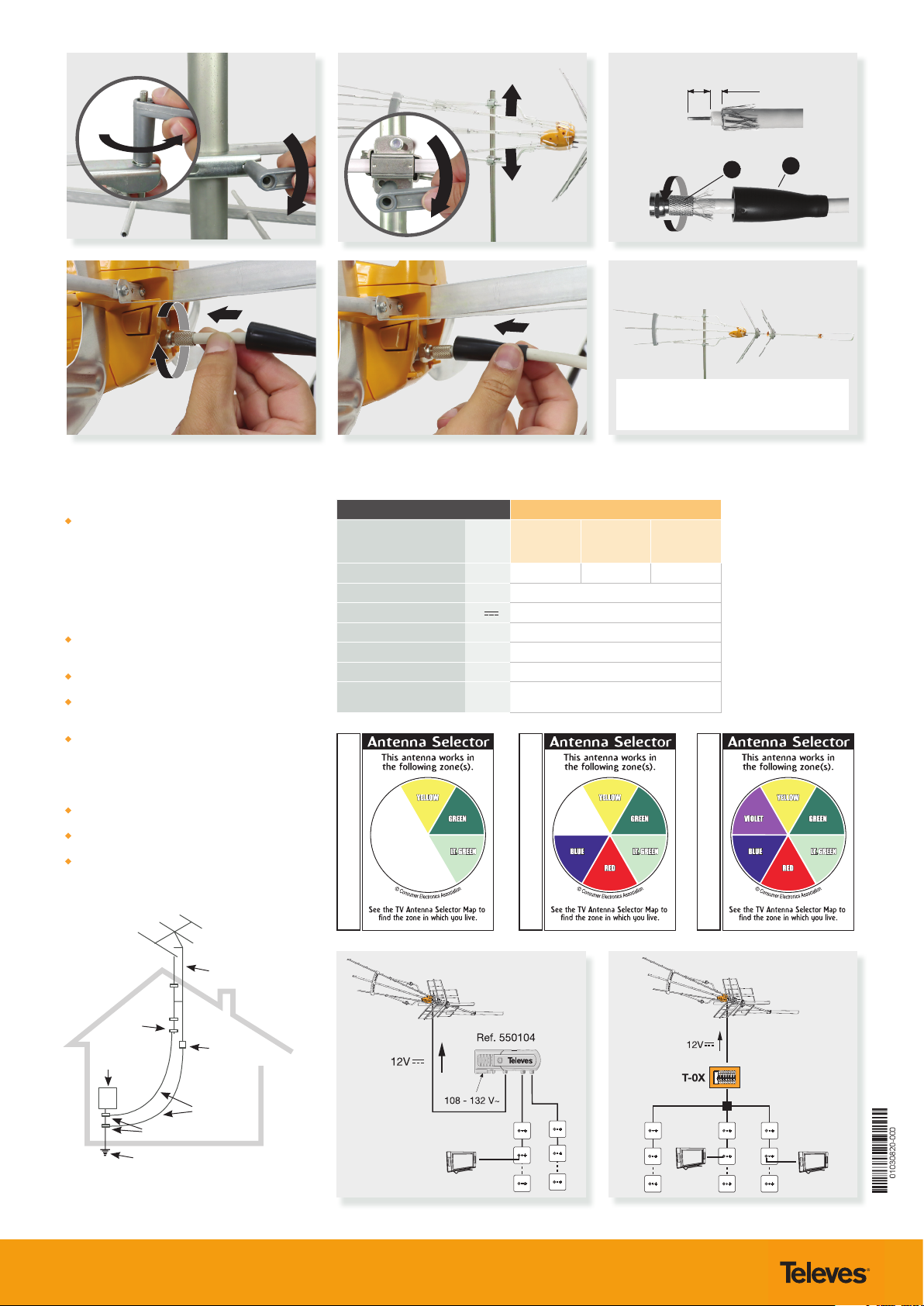 Antenna Selector
This antenna works in the following zone(s).
YELLOW
GREEN
LT. GREEN
© Consumer Electronics Association
See the TV Antenna Selector Map to find the zone in which you live.

Antenna Selector
This antenna works in the following zone(s).
YELLOW
GREEN
LT. GREEN
RED
BLUE
© Consumer Electronics Association
See the TV Antenna Selector Map to find the zone in which you live.

Antenna Selector
This antenna works in the following zone(s).
YELLOW
GREEN
LT. GREEN
RED
BLUE
VIOLET
© Consumer Electronics Association
See the TV Antenna Selector Map to find the zone in which you live.

Ref. 550104
12V
Televes
108 - 132 V~

12V
T-0X

01030820-000

Televes