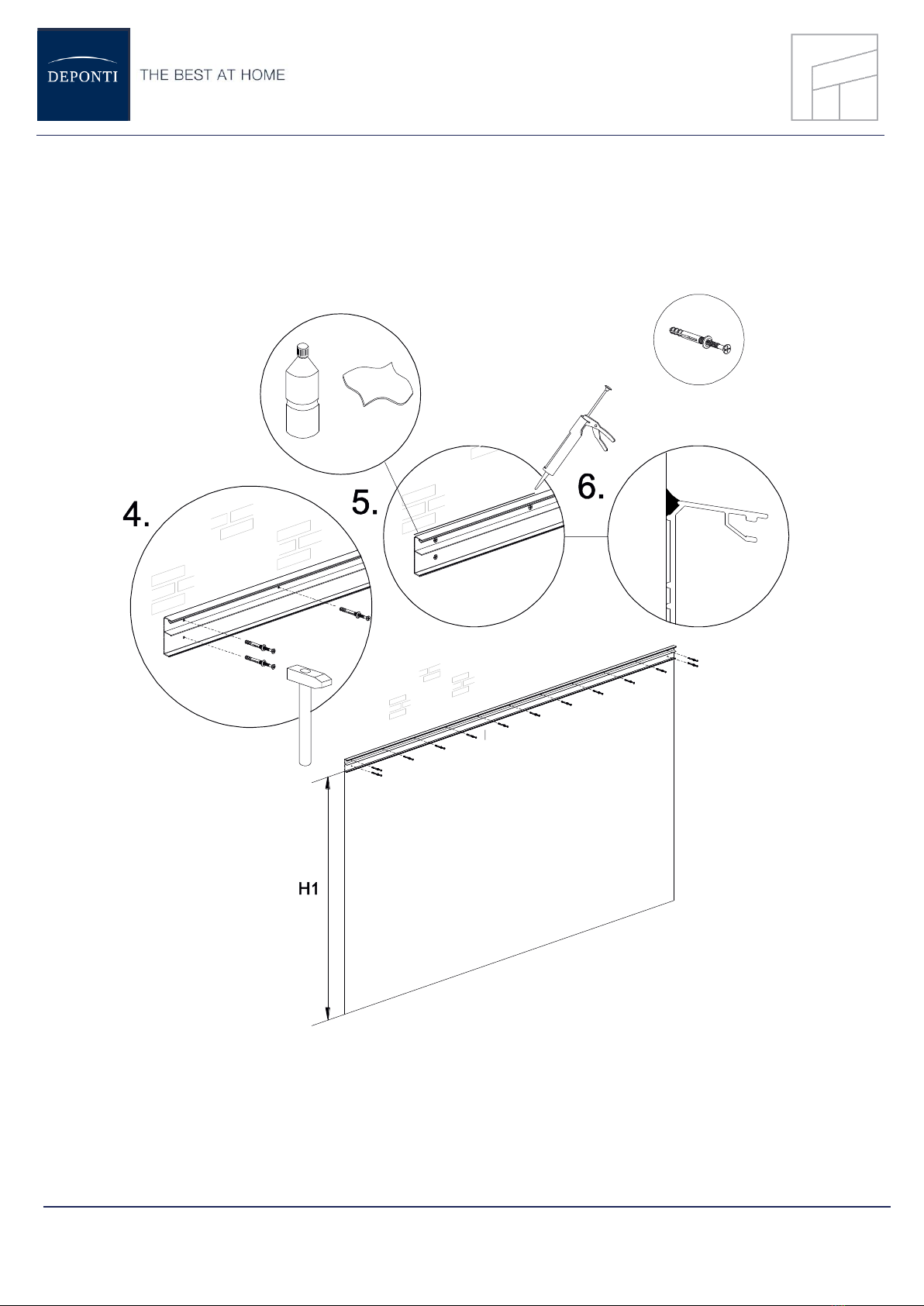 DEPONTI THE BEST AT HOME

4.

5.

6.

H1