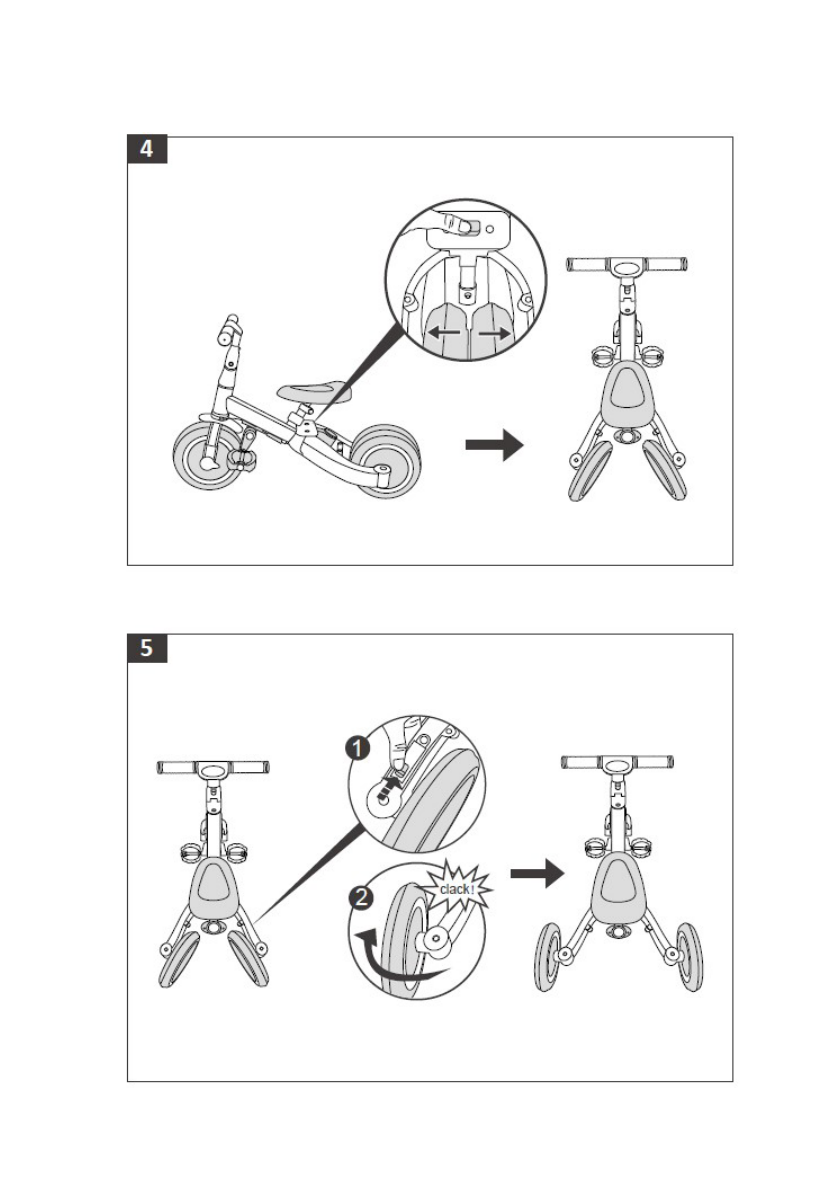 4

5

1

2

clack!