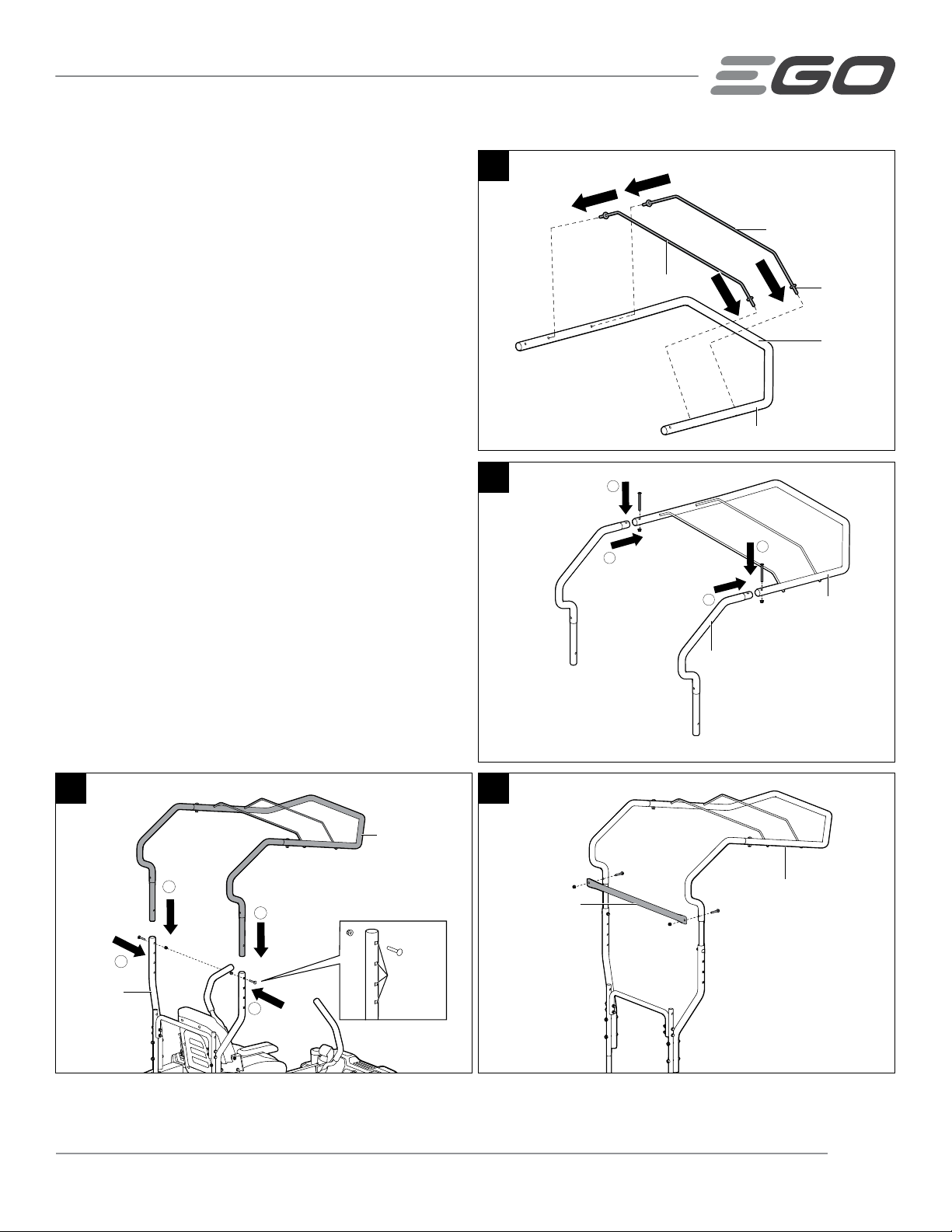 EGO