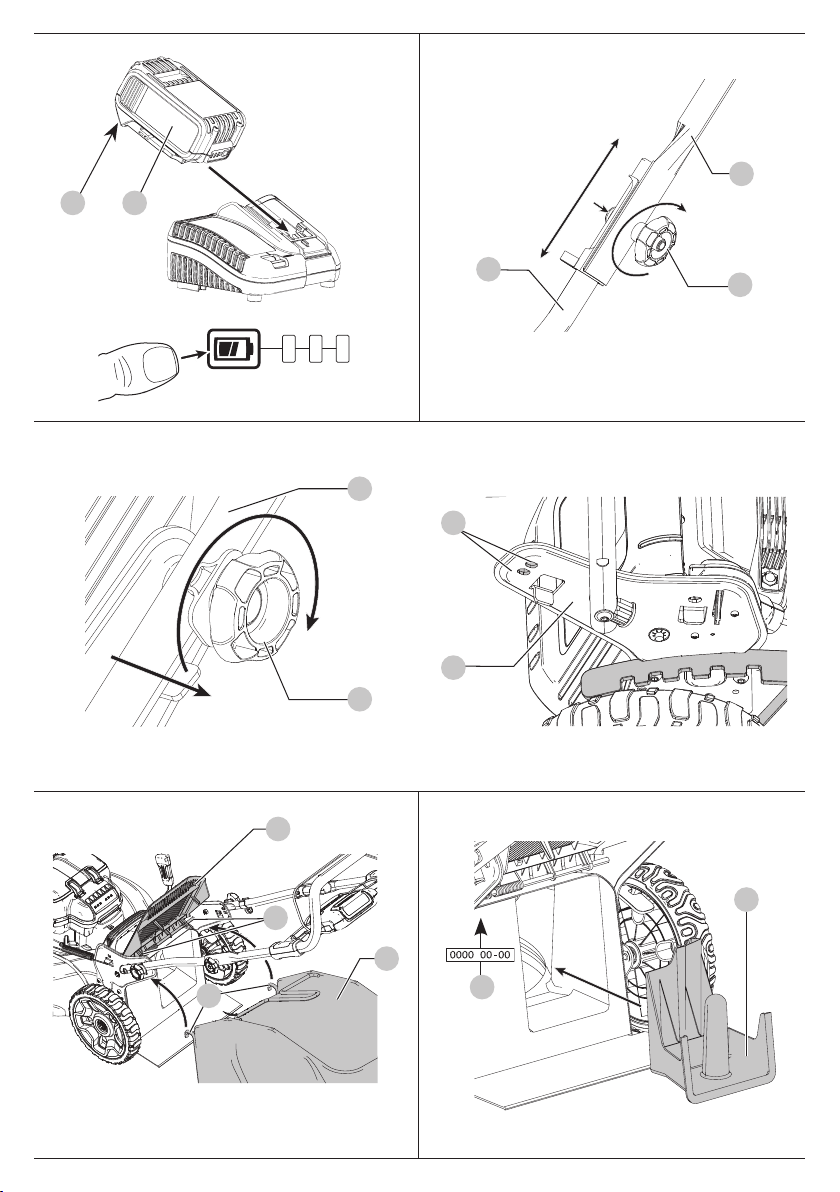 0000 00-00