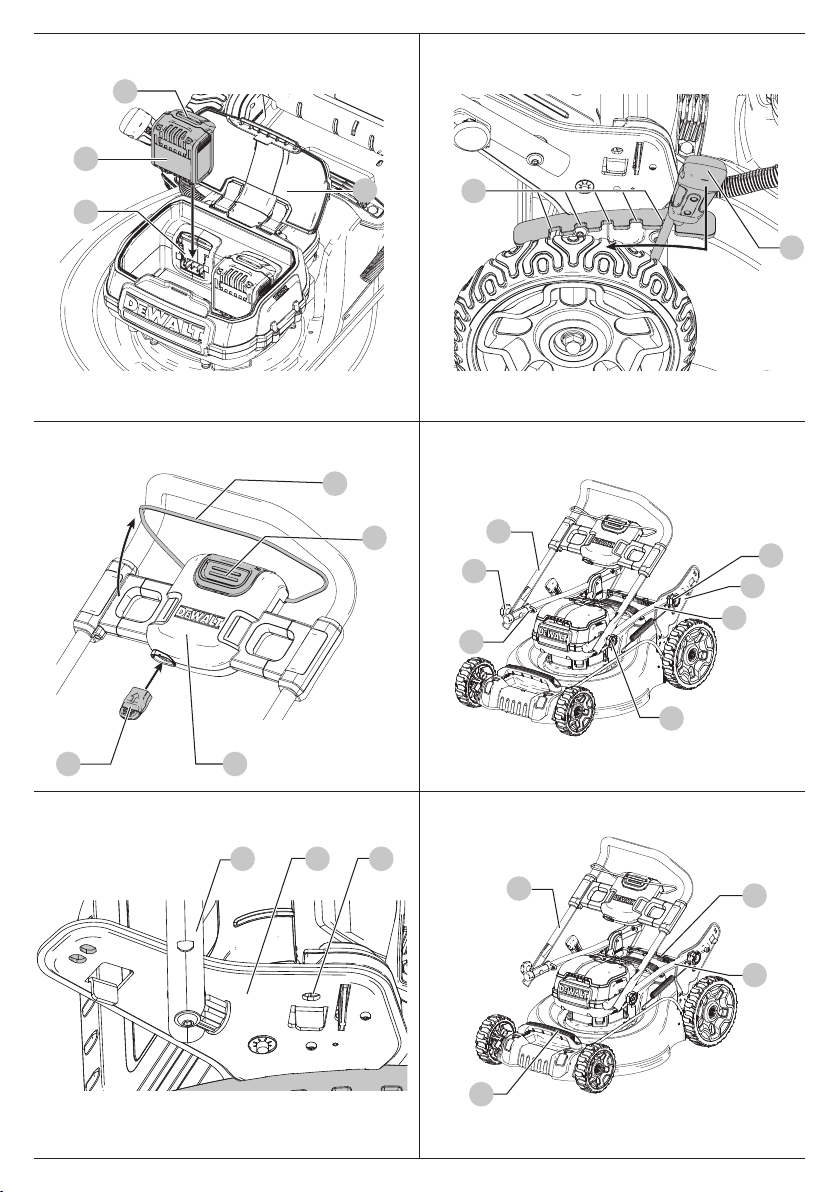 DEWALT

DEWALT

DEWALT

DEWALT