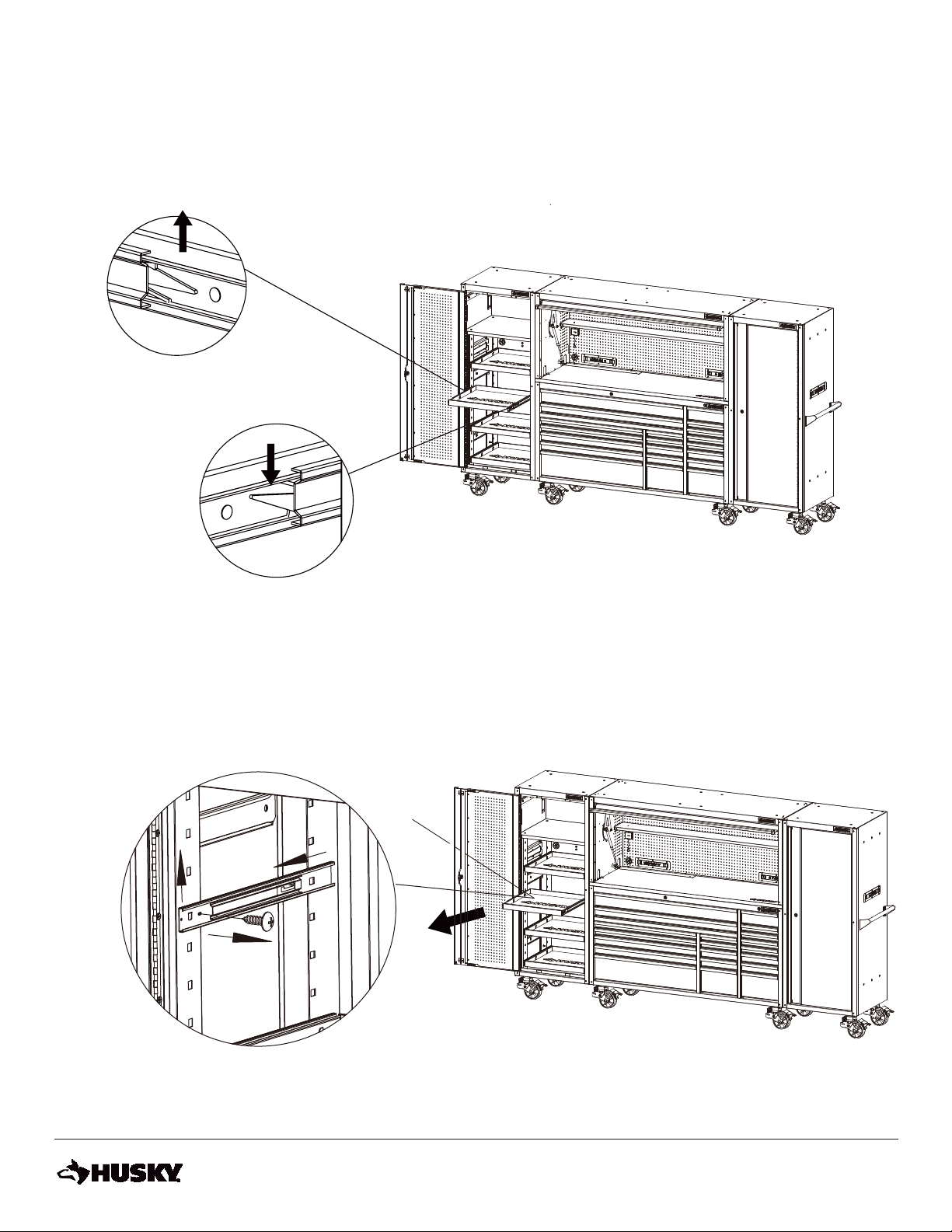 HUSKY