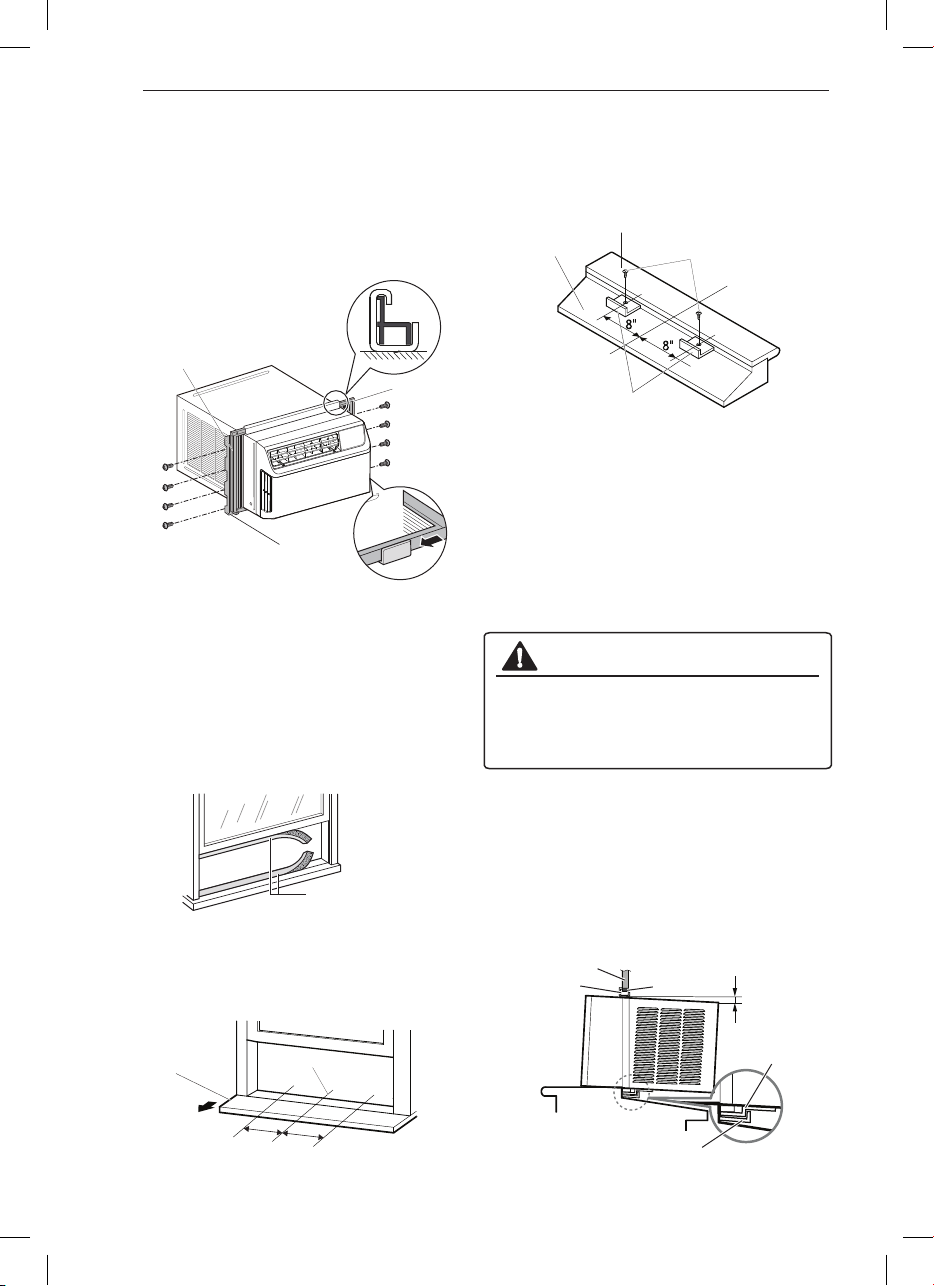 8"

8"