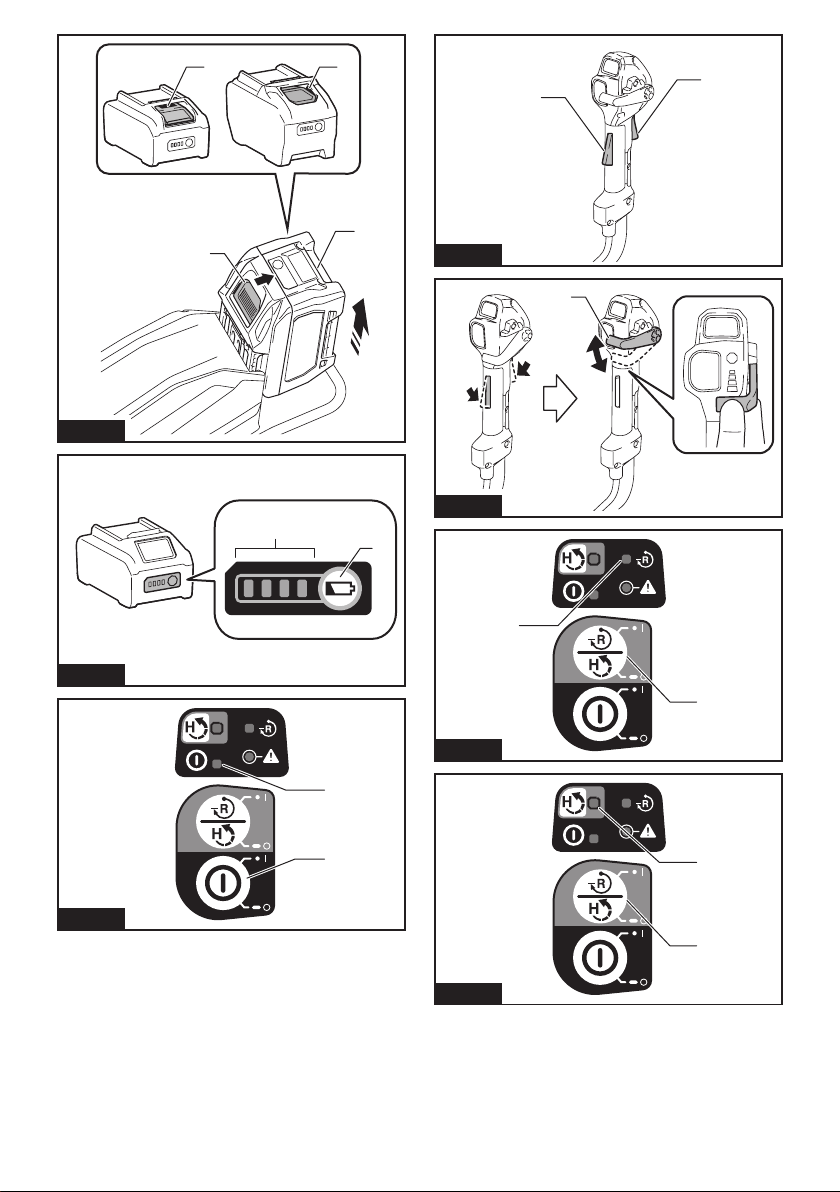 H R
R H
H R
R H
H R
R H