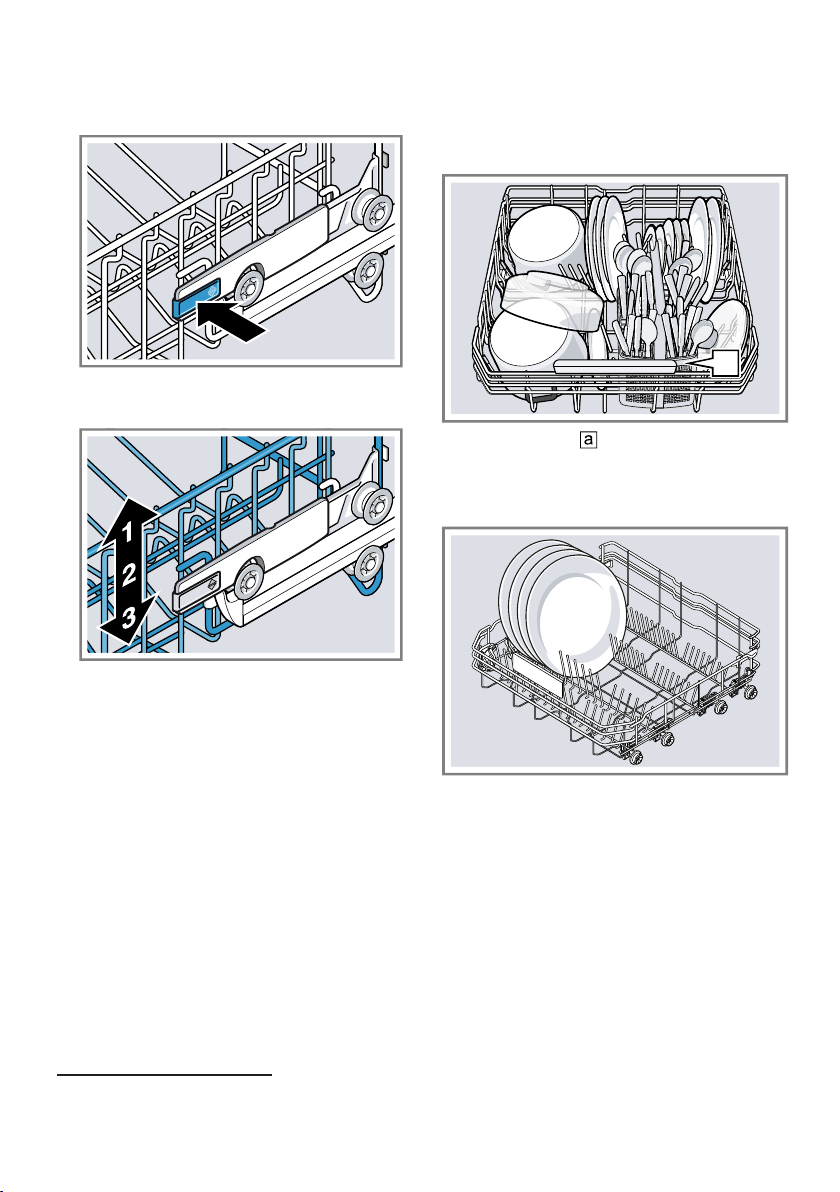 1
2
3

a