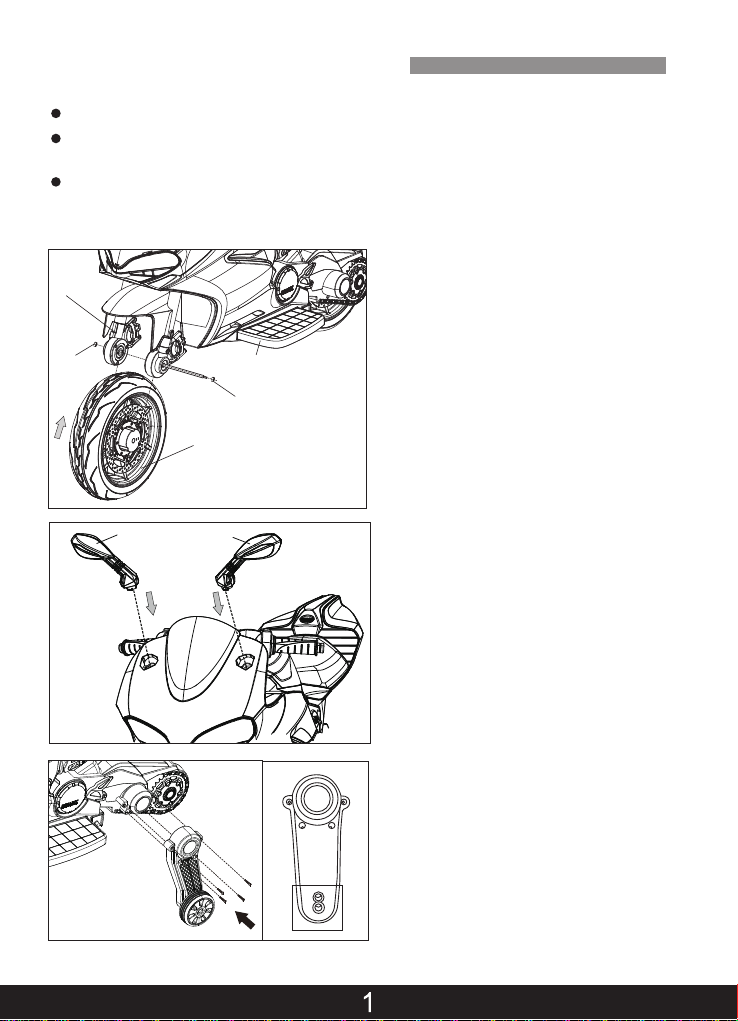 1