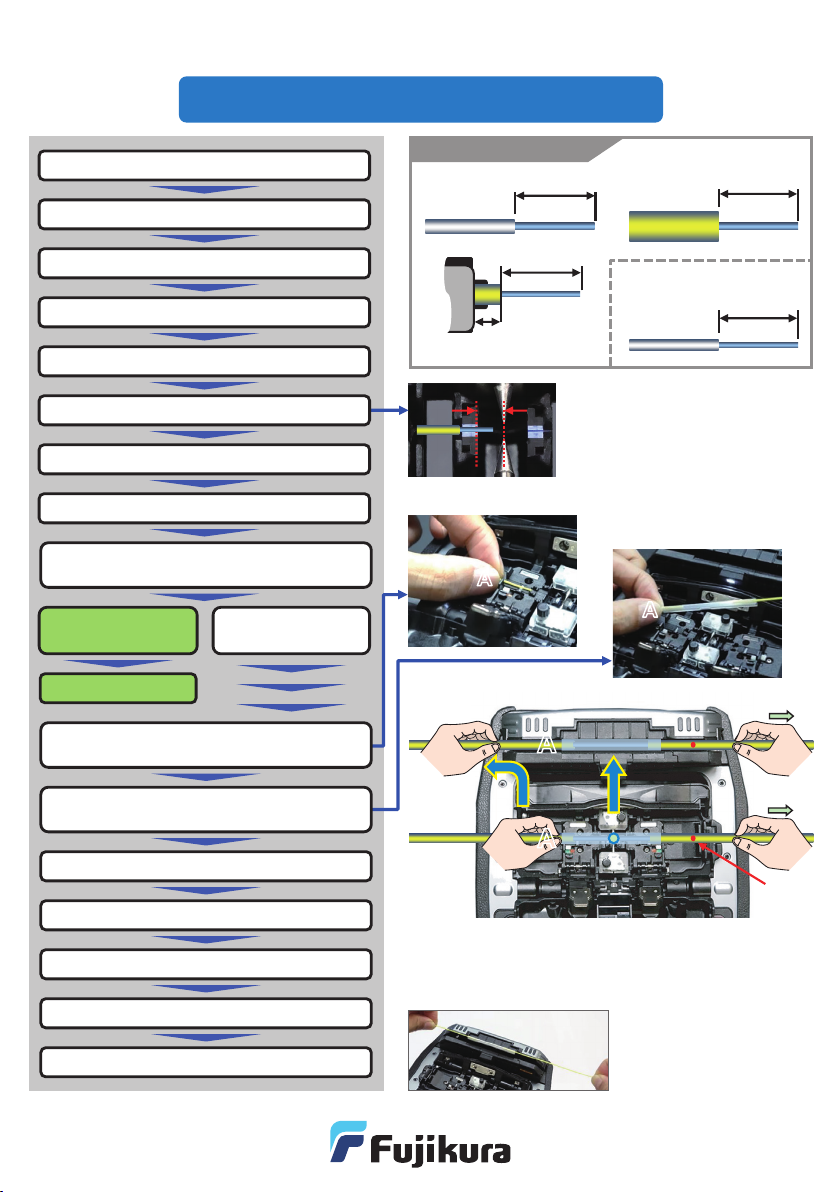 A

A

A

A

Fujikura