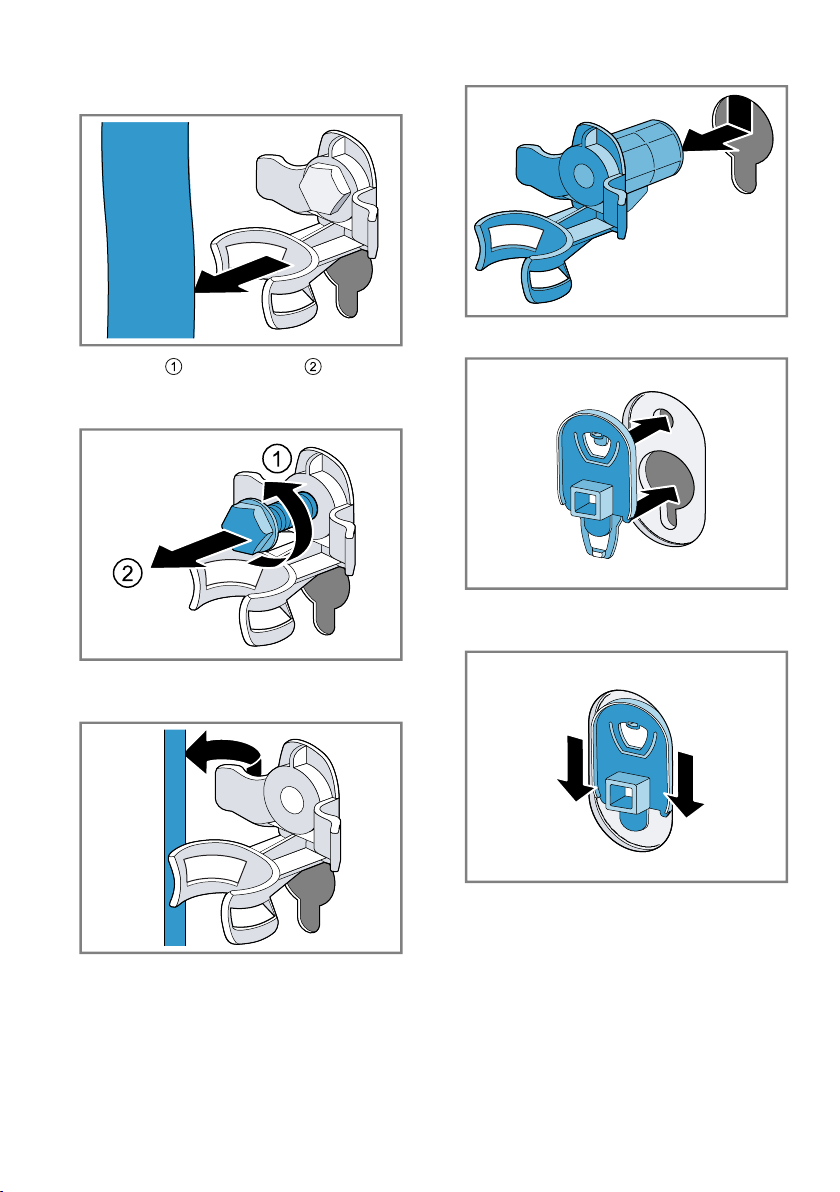 ①
②

①
②