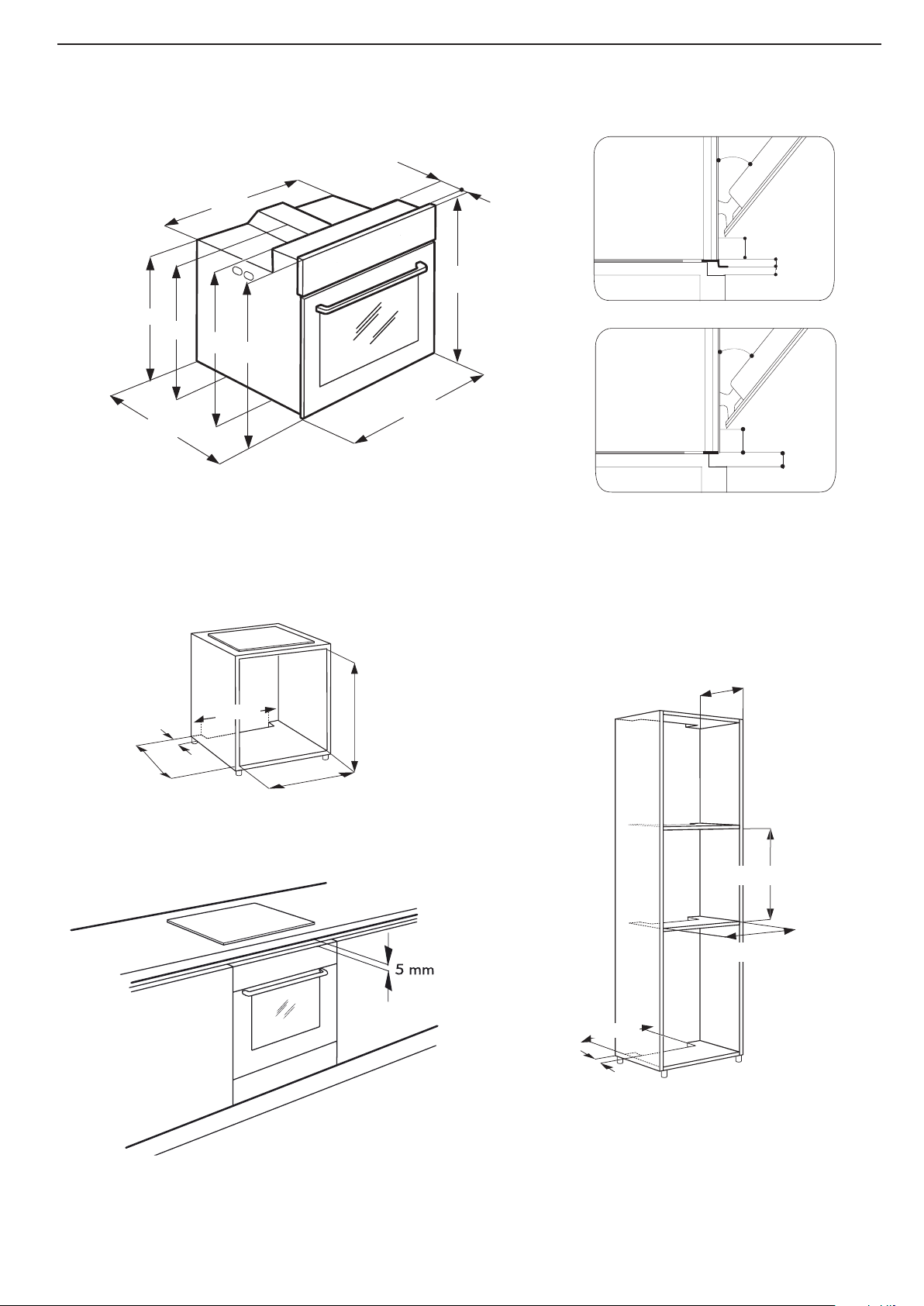 5 mm