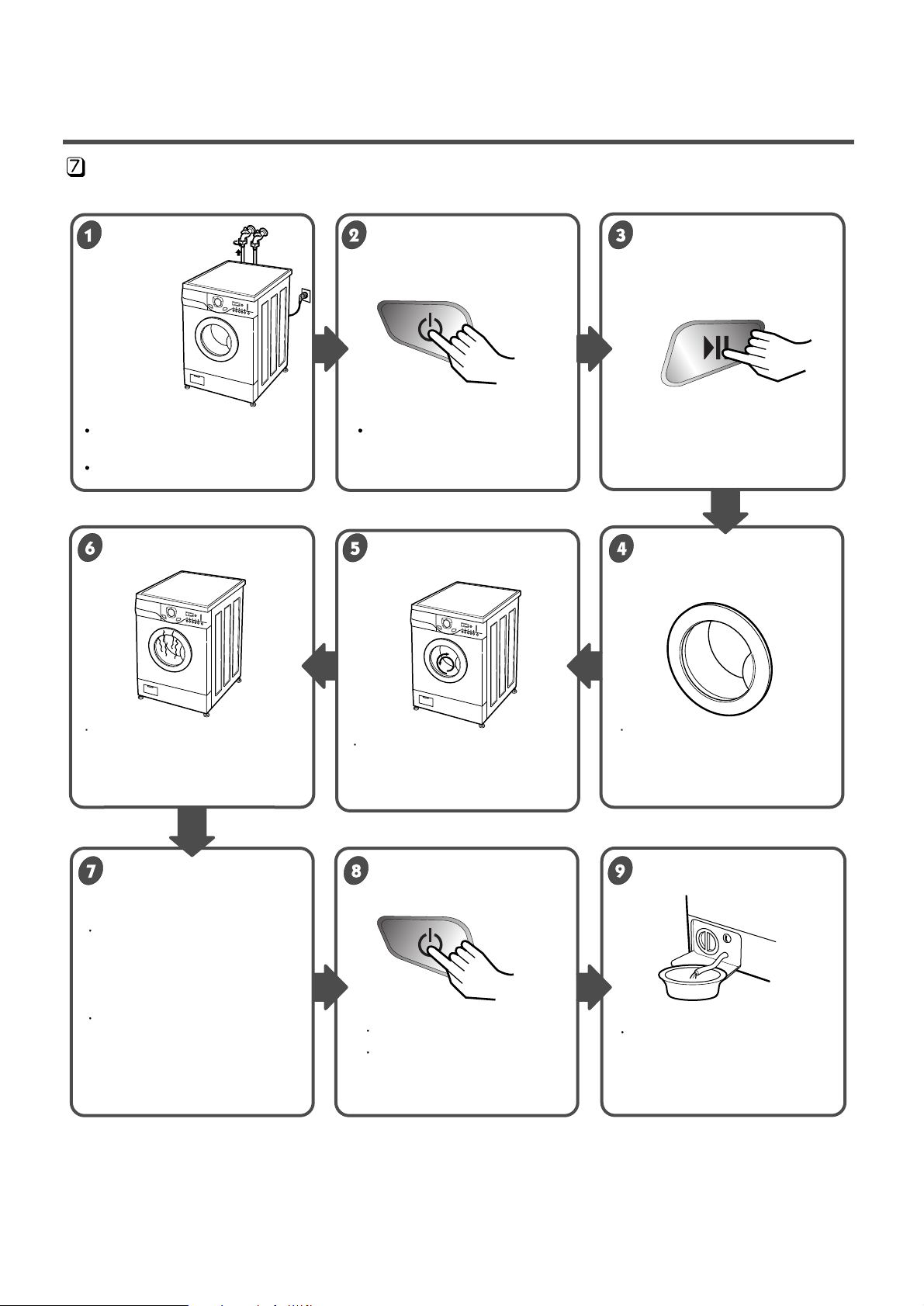 7

1

2

3

6

5

4

7

8

9