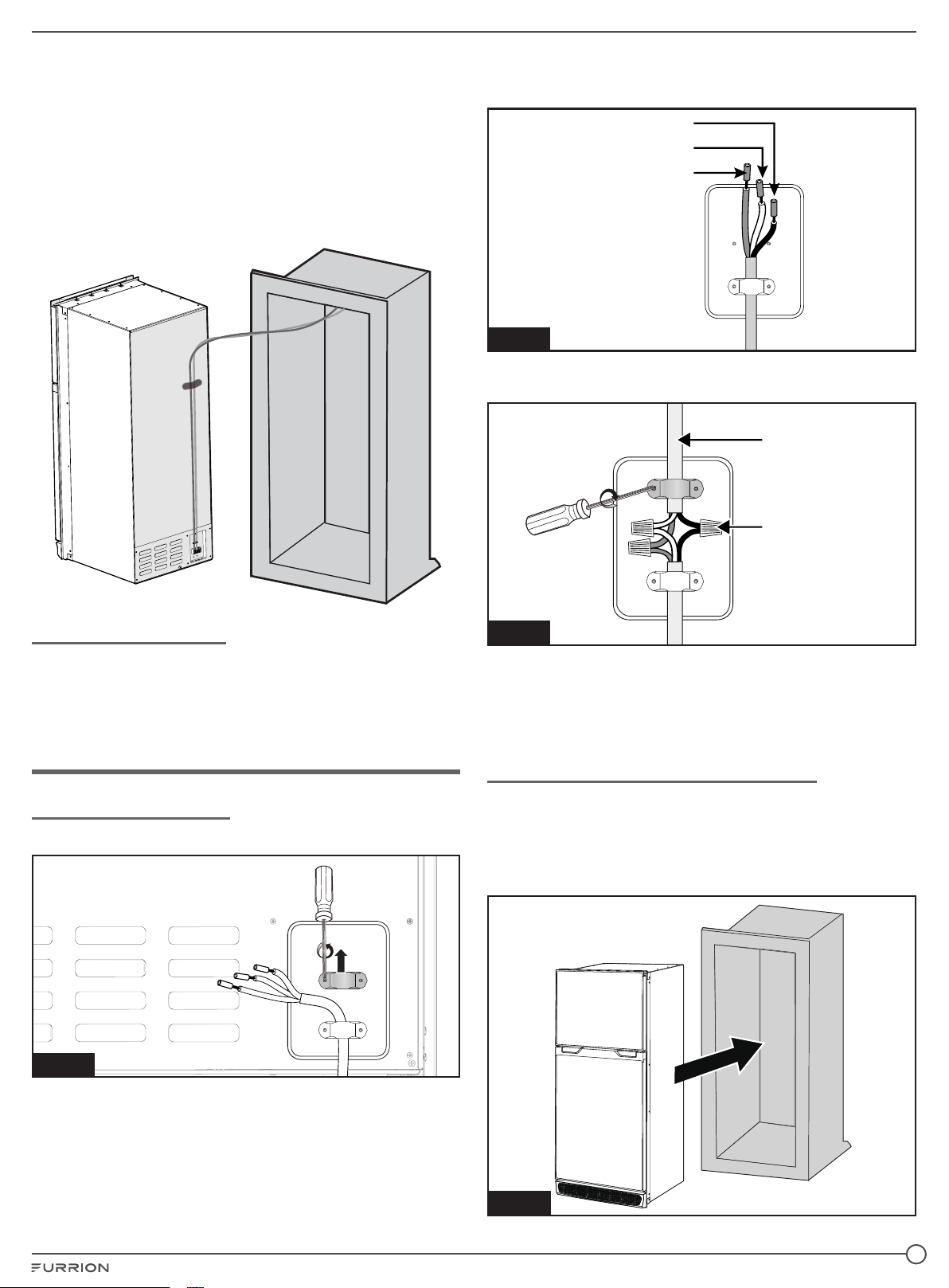 FURRION