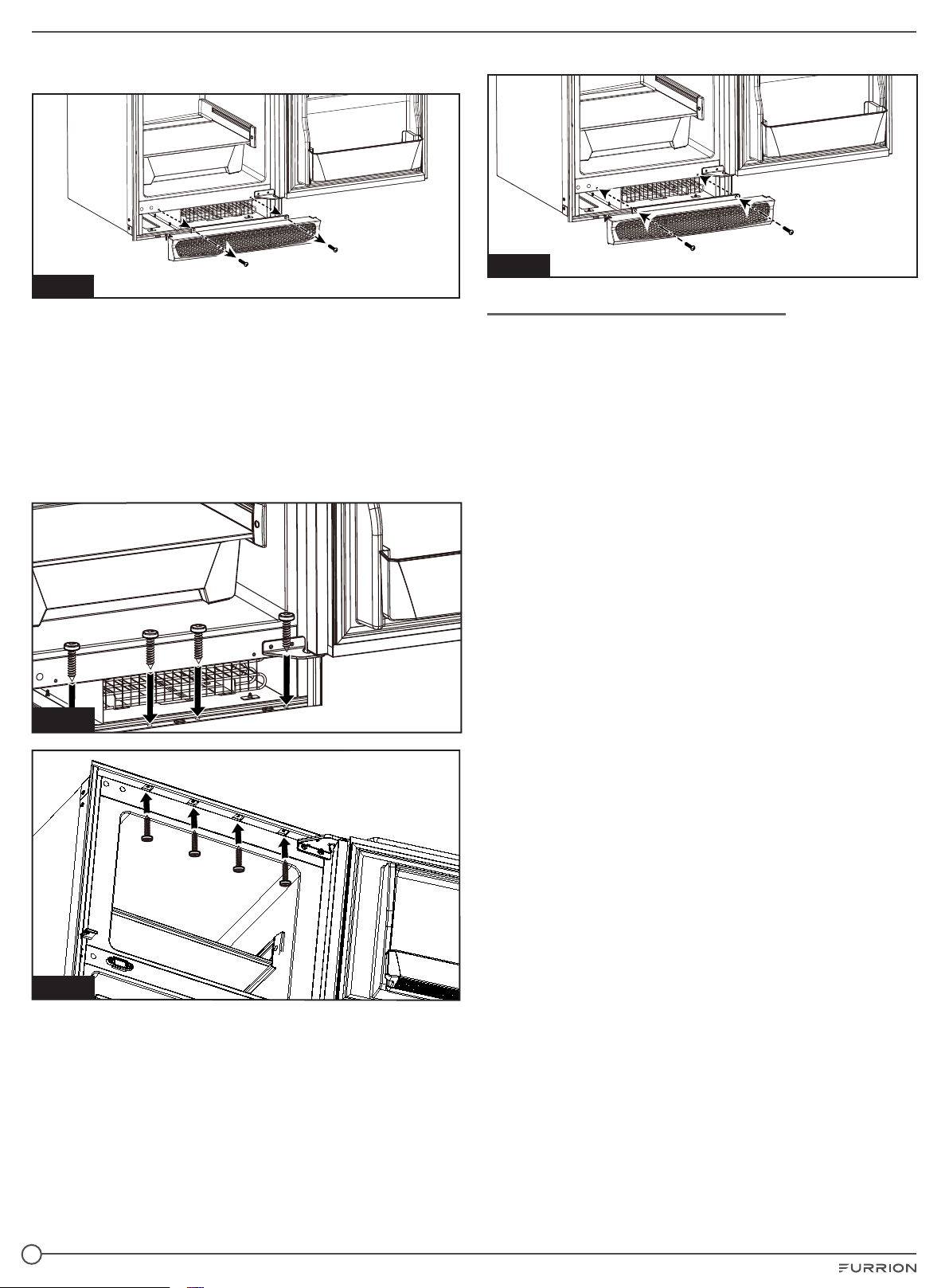 FURRION