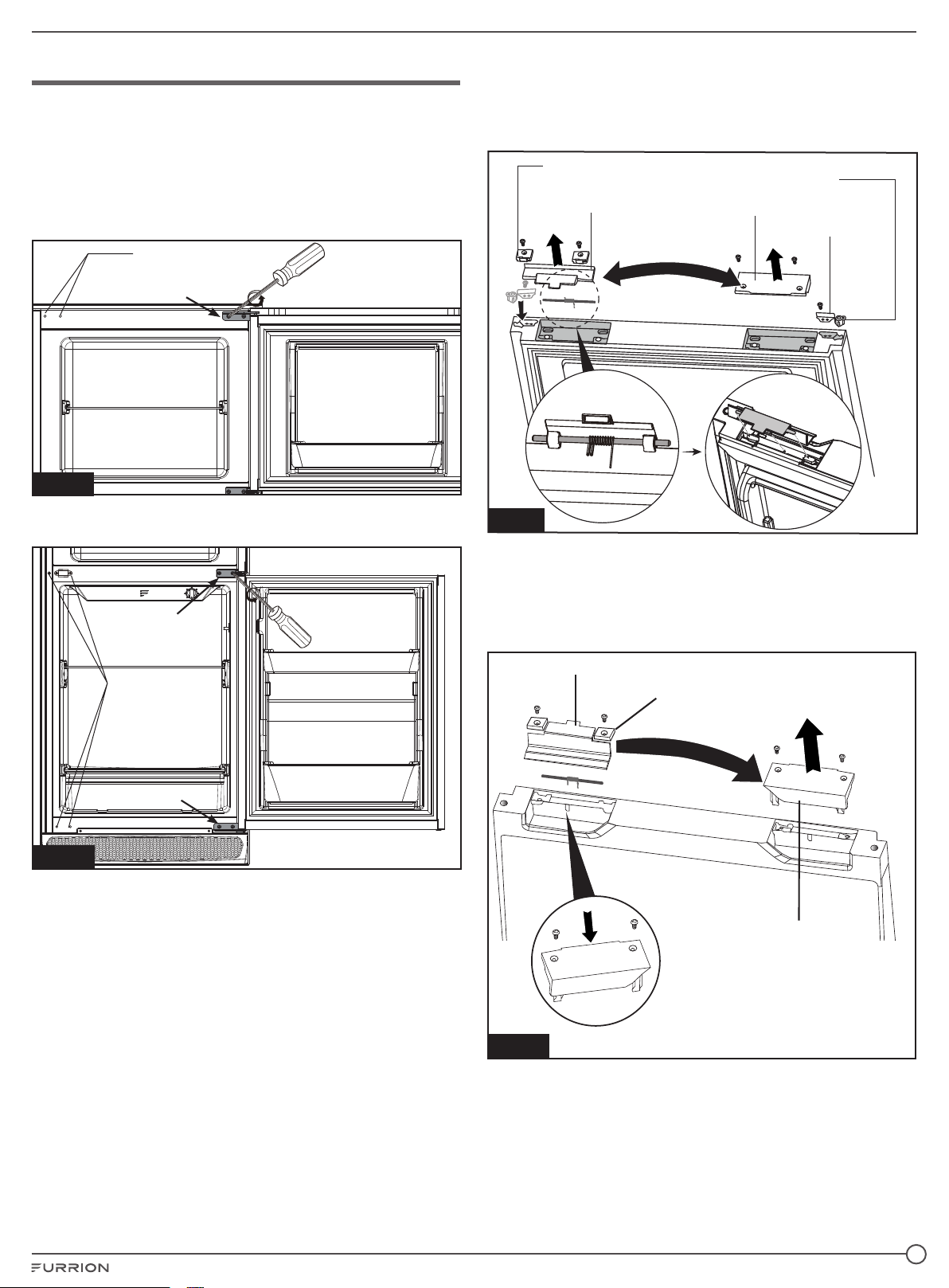 FURRION