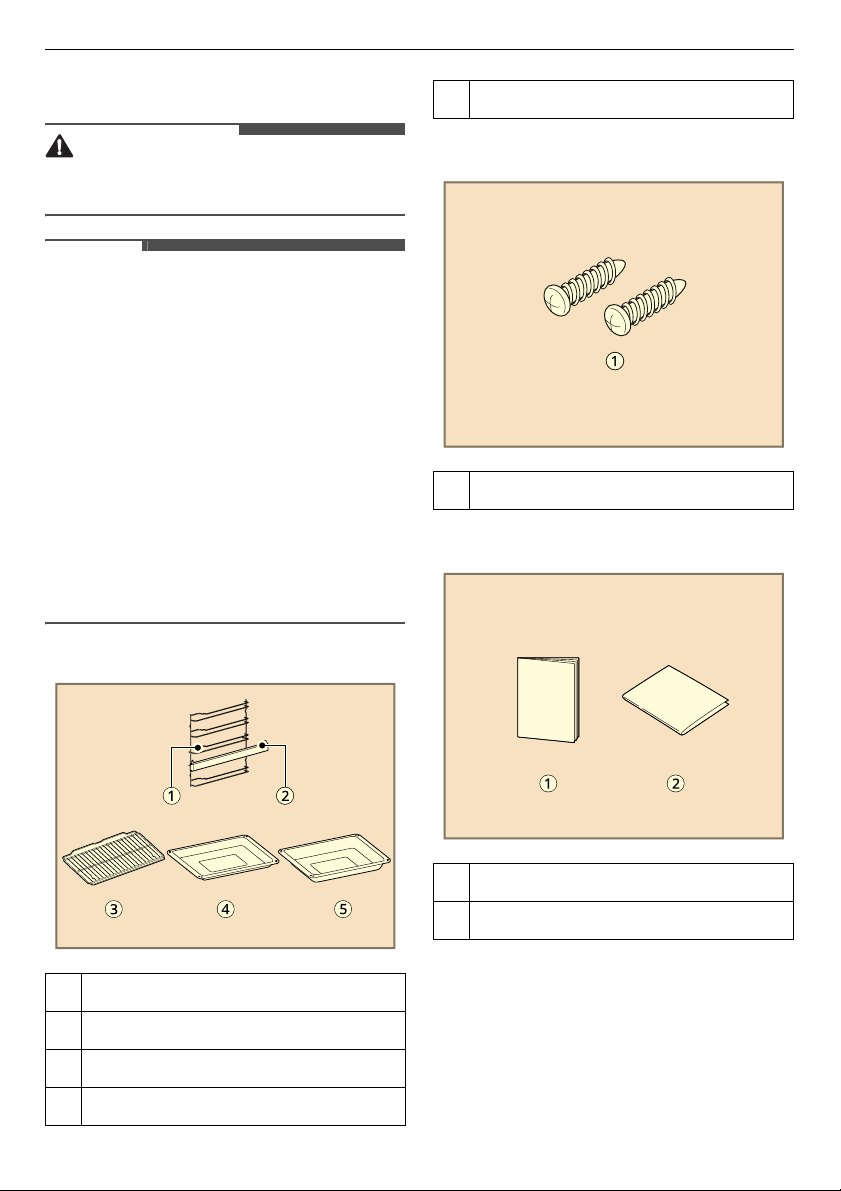 ①

①

②

①

②

③

④

⑤