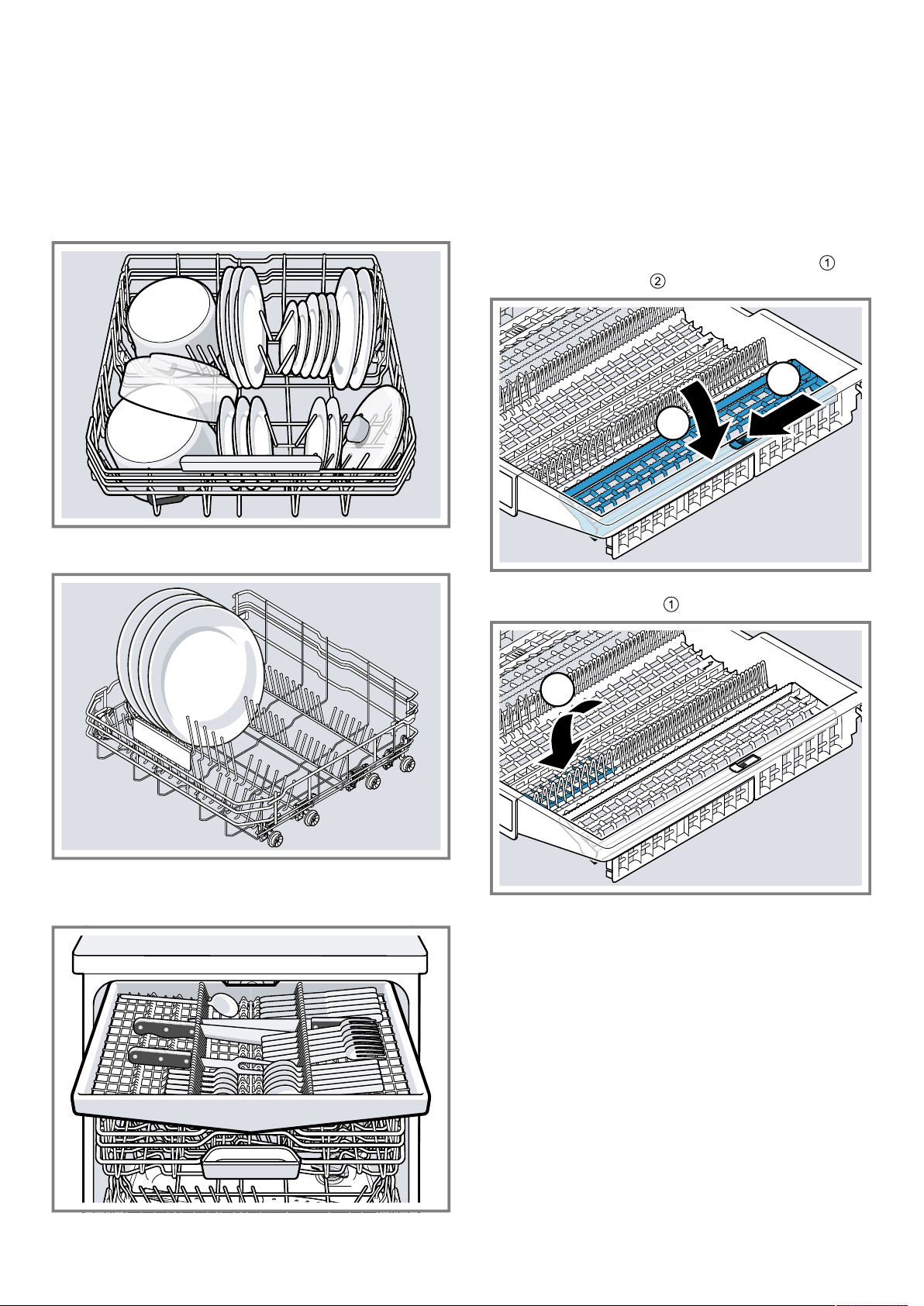 ①
②
①